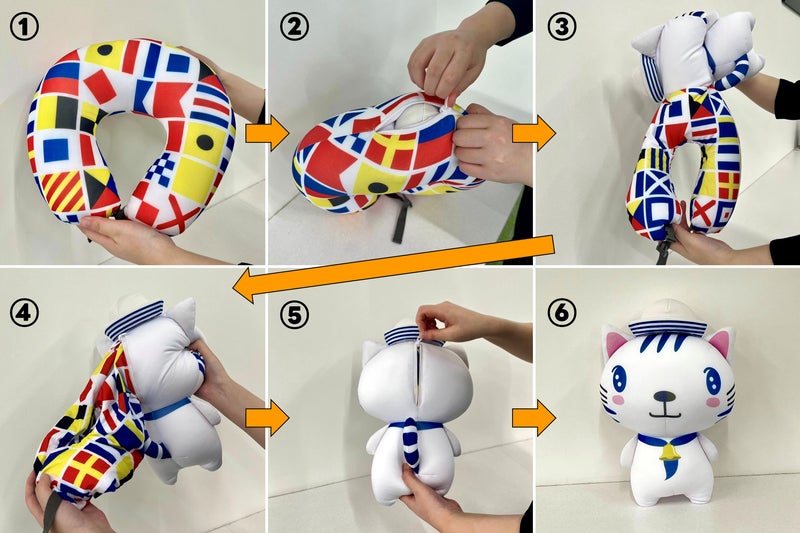 ①

②

③

④

⑤

⑥