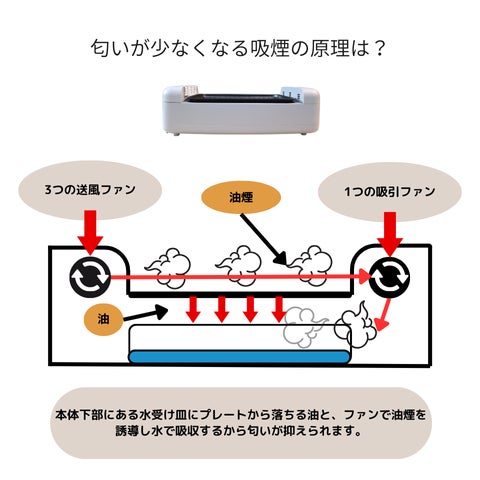 匂いが少なくなる吸煙の原理は？

3つの送風ファン

油煙

1つの吸引ファン

油

本体下部にある水受け皿にプレートから落ちる油と、ファンで油煙を誘導し水で吸収するから匂いが抑えられます。