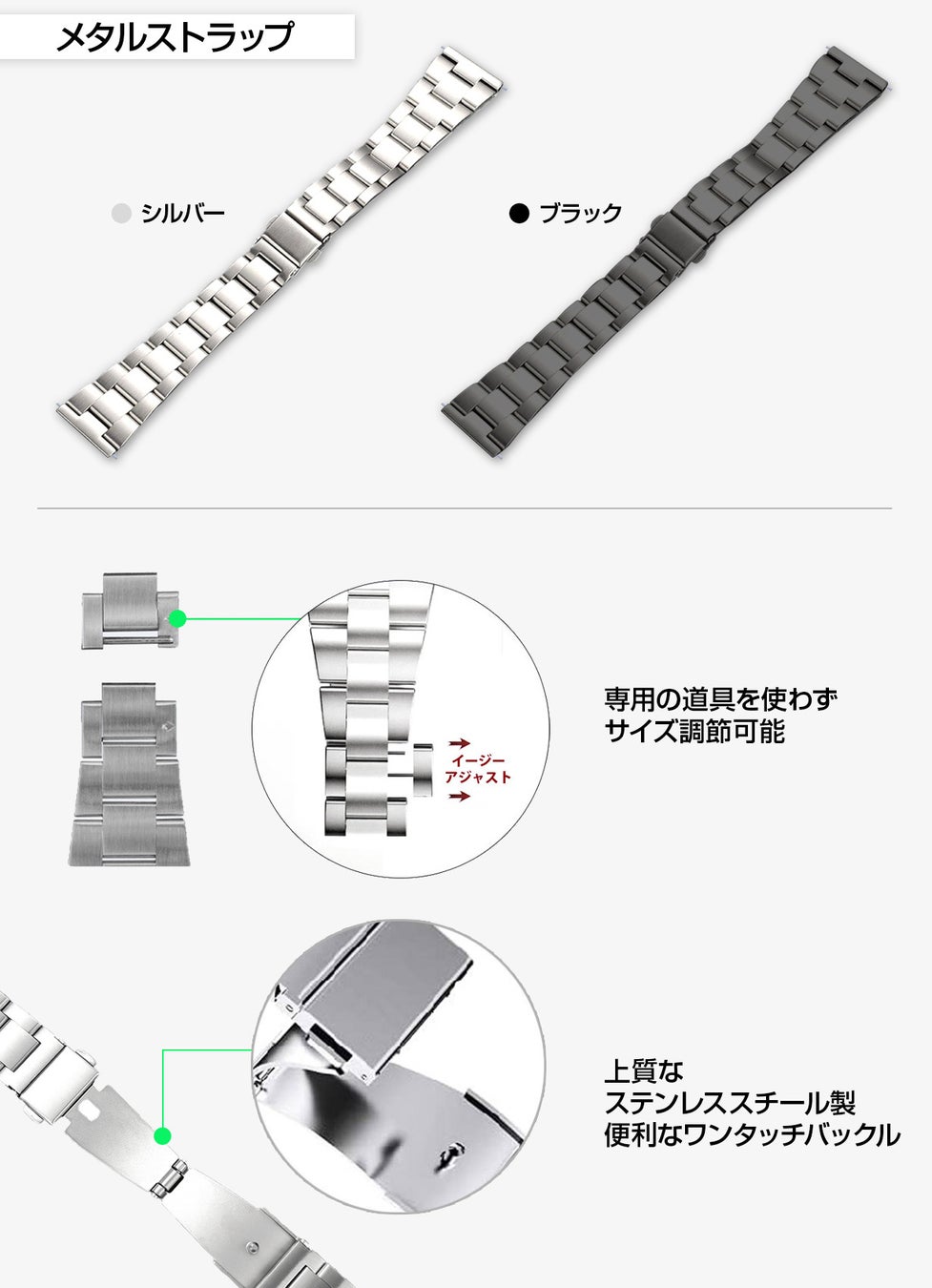 メタルストラップ

シルバー

ブラック

イージー
アジャスト

専用の道具を使わず
サイズ調節可能

上質な
ステンレススチール製
便利なワンタッチバックル