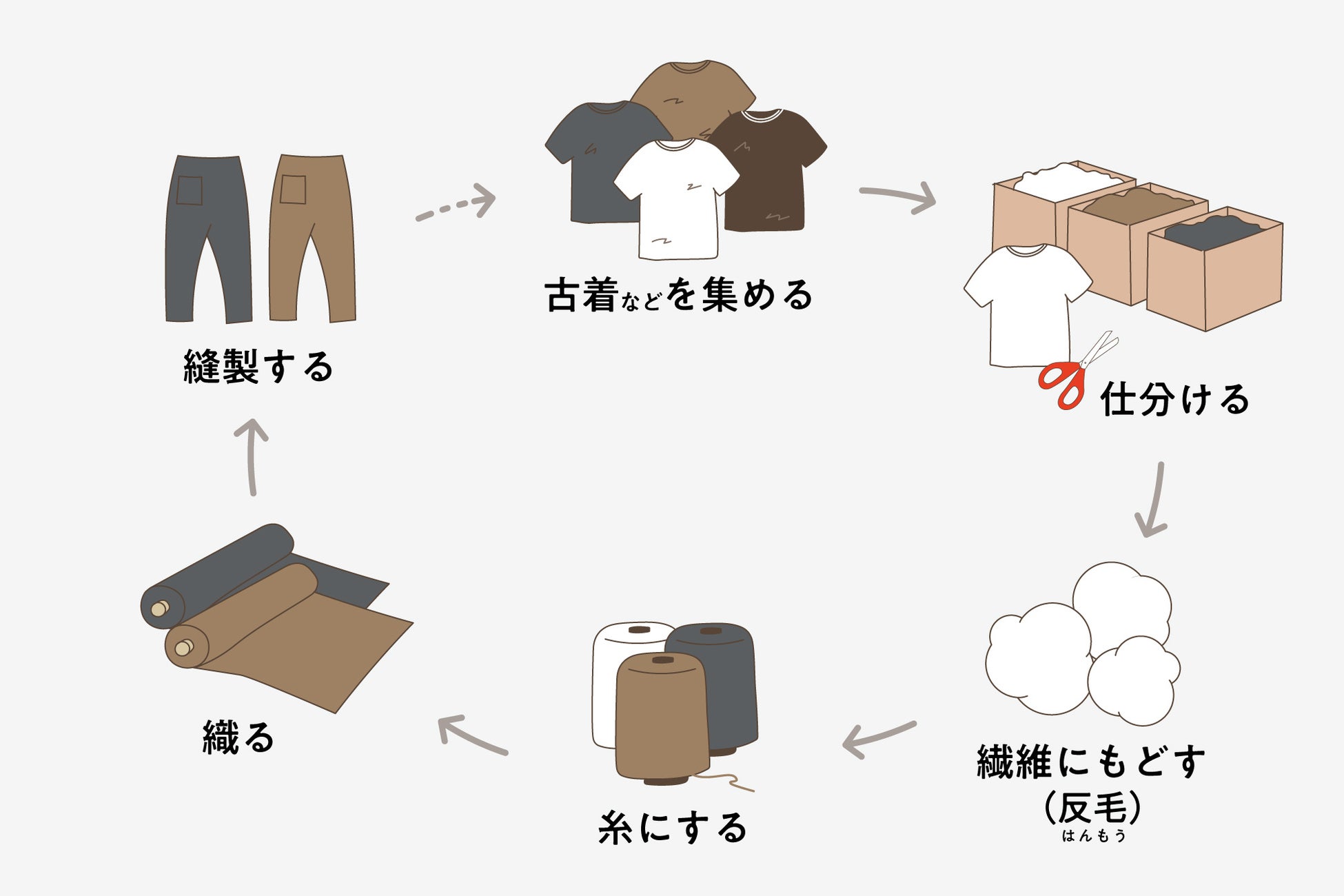 古着などを集める

仕分ける

繊維にもどす
(反毛)
はんもう

糸にする

織る

縫製する