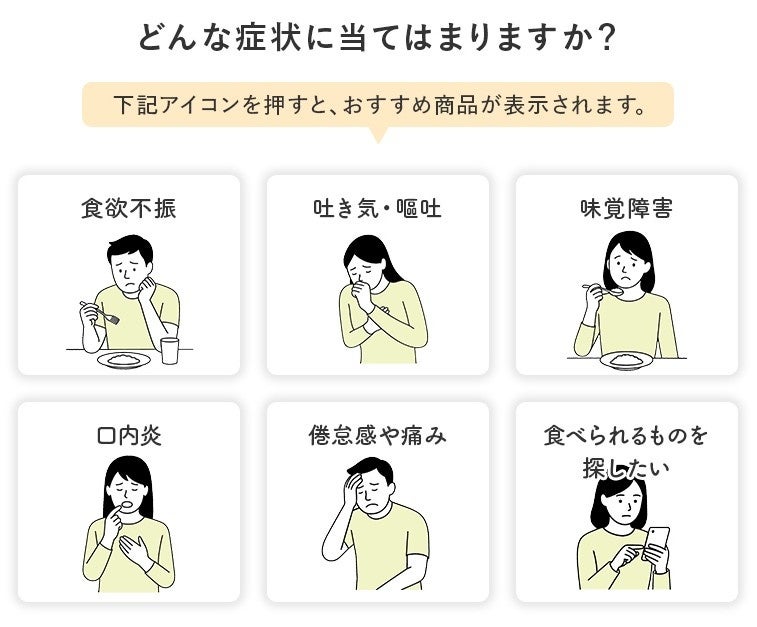 どんな症状に当てはまりますか？

下記アイコンを押すと、おすすめ商品が表示されます。

食欲不振

吐き気・嘔吐

味覚障害

口内炎

倦怠感や痛み

食べられるものを探したい