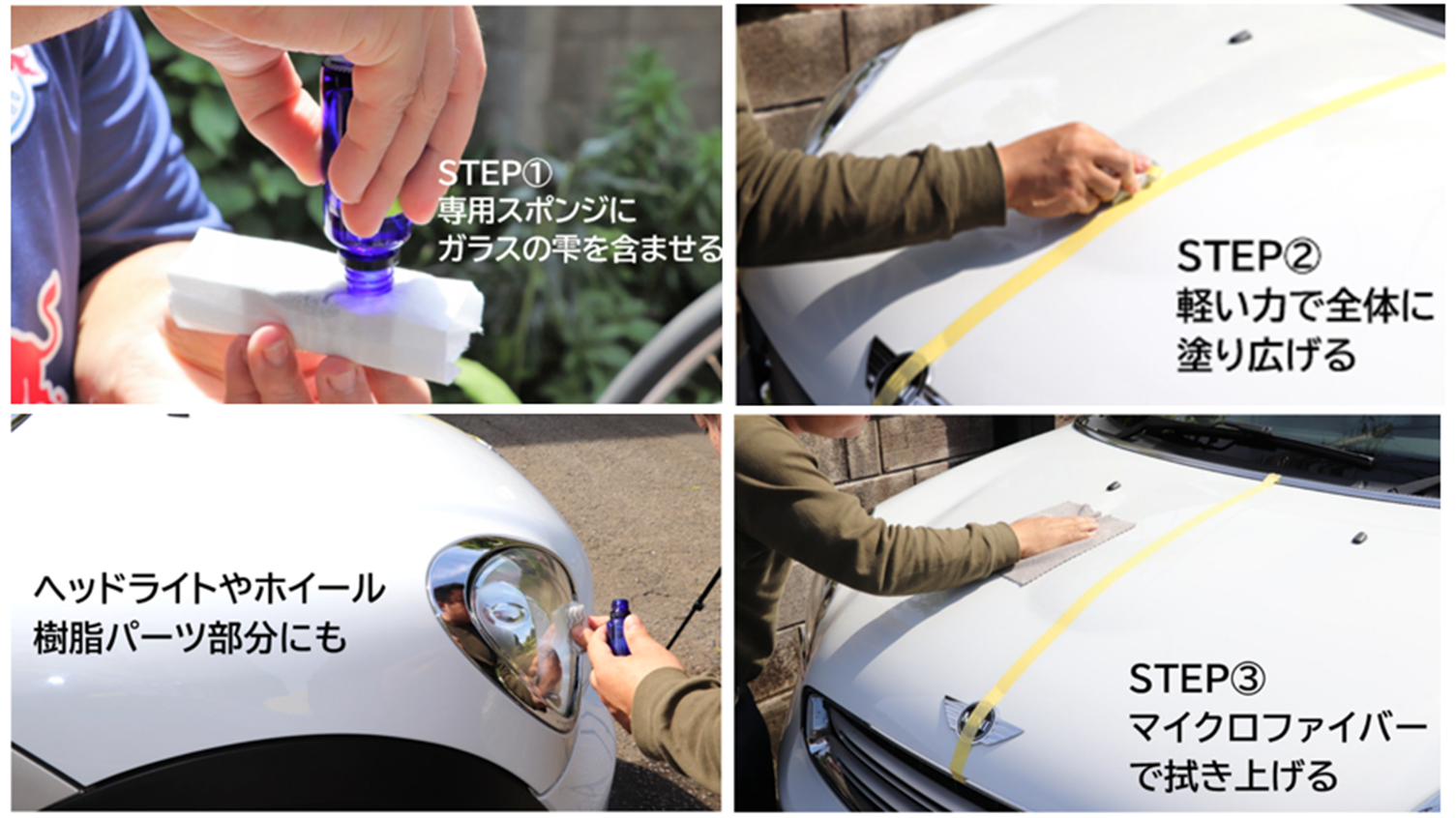 STEP①
専用スポンジに
ガラスの雫を含ませる

STEP②
軽い力で全体に
塗り広げる

ヘッドライトやホイール
樹脂パーツ部分にも

STEP③
マイクロファイバー
で拭き上げる