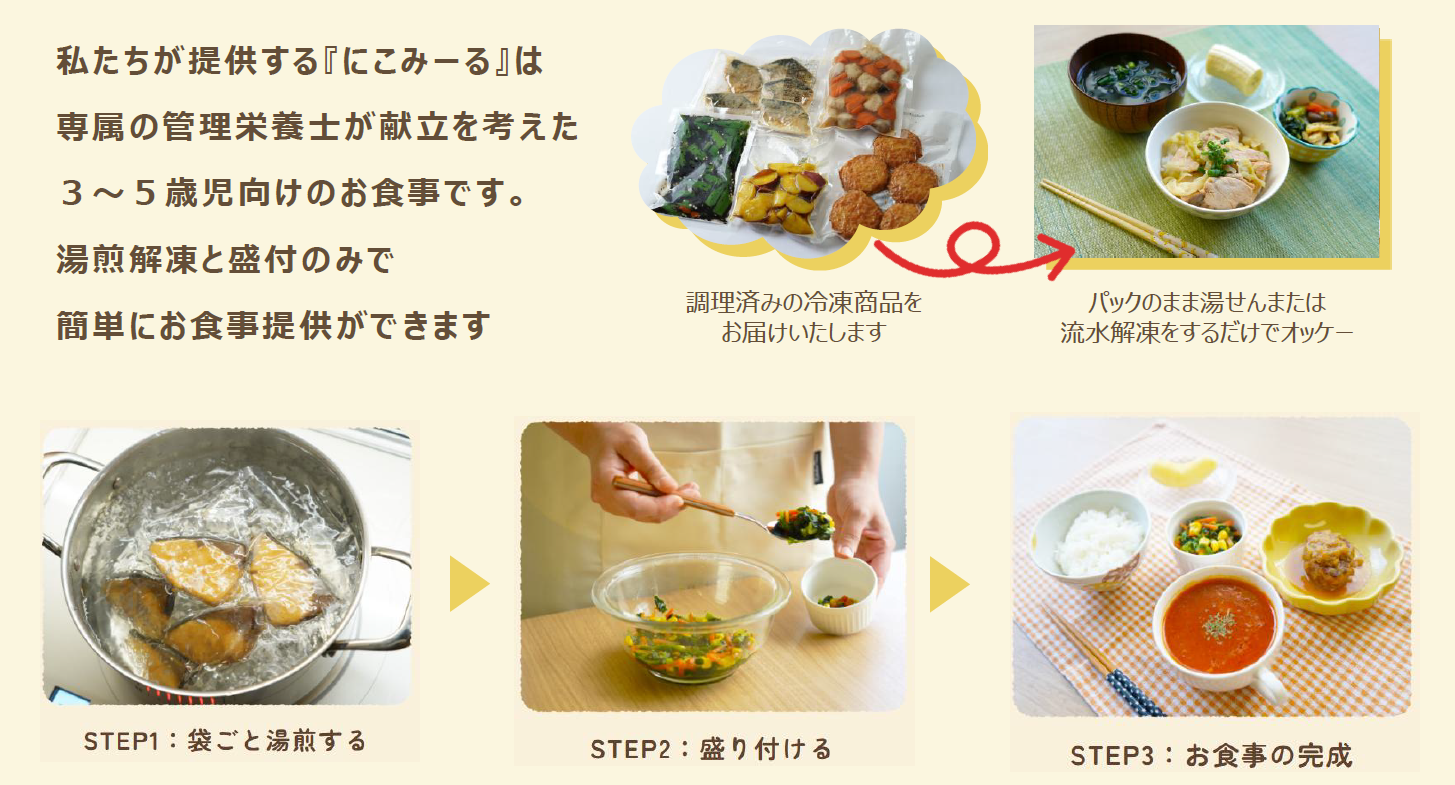 私たちが提供する『にこみーる』は
専属の管理栄養士が献立を考えた
３～５歳児向けのお食事です。
湯煎解凍と盛付のみで
簡単にお食事提供ができます

調理済みの冷凍商品を
お届けいたします

パックのまま湯せんまたは
流水解凍をするだけでオッケー

STEP1：袋ごと湯煎する

STEP2：盛り付ける

STEP3：お食事の完成