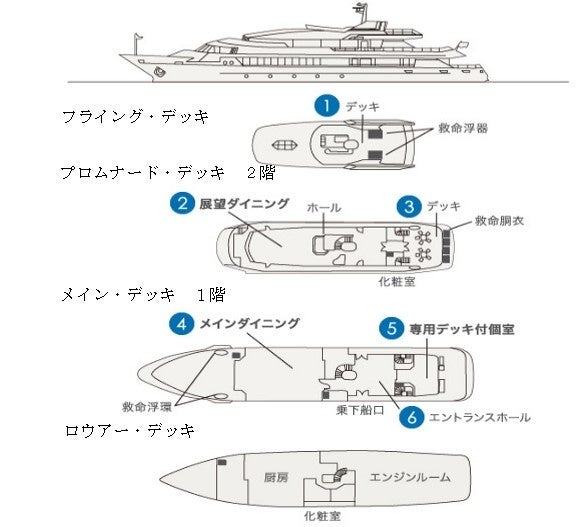 フライング・デッキ

1 デッキ

救命浮器

プロムナード・デッキ　2階

2 展望ダイニング

ホール

3 デッキ

救命胴衣

化粧室

メイン・デッキ　1階

4 メインダイニング

5 専用デッキ付個室

救命浮環

乗下船口

6 エントランスホール

ロウアー・デッキ

厨房

エンジンルーム

化粧室