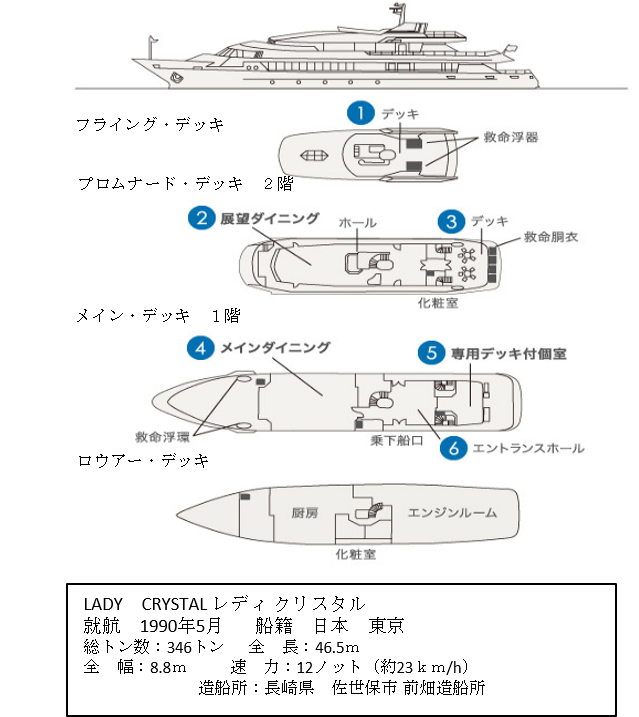 フライング・デッキ

1 デッキ

救命浮器

プロムナード・デッキ　２階

2 展望ダイニング

ホール

3 デッキ

救命胴衣

化粧室

メイン・デッキ　１階

4 メインダイニング

5 専用デッキ付個室

救命浮環

乗下船口

6 エントランスホール

ロウアー・デッキ

厨房

エンジンルーム

化粧室

LADY　CRYSTAL レディ クリスタル
就航　1990年5月　　船籍　日本　東京
総トン数：346トン　　全　長：46.5m
全　幅：8.8m　　　速　力：12ノット（約23ｋm/h）
造船所：長崎県　佐世保市 前畑造船所