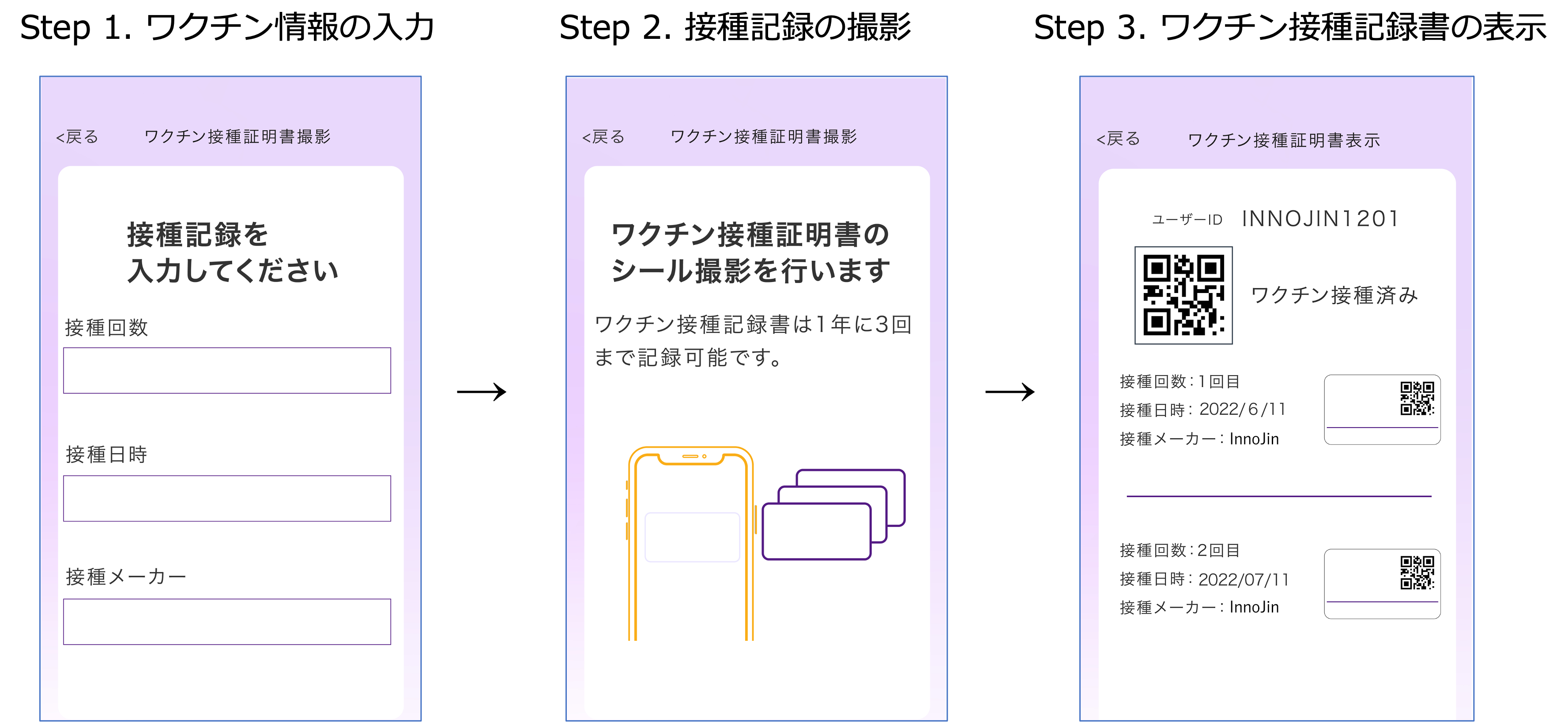 Step 1. ワクチン情報の入力

<戻る　ワクチン接種証明書撮影

接種記録を
入力してください

接種回数

接種日時

接種メーカー

→

Step 2. 接種記録の撮影

<戻る　ワクチン接種証明書撮影

ワクチン接種証明書の
シール撮影を行います

ワクチン接種記録書は1年に3回まで記録可能です。

→

Step 3. ワクチン接種記録書の表示

<戻る　ワクチン接種証明書表示

ユーザーID　INNOJIN1201

ワクチン接種済み

接種回数：1回目
接種日時：2022/6/11
接種メーカー：InnoJin

接種回数：2回目
接種日時：2022/07/11
接種メーカー：InnoJin