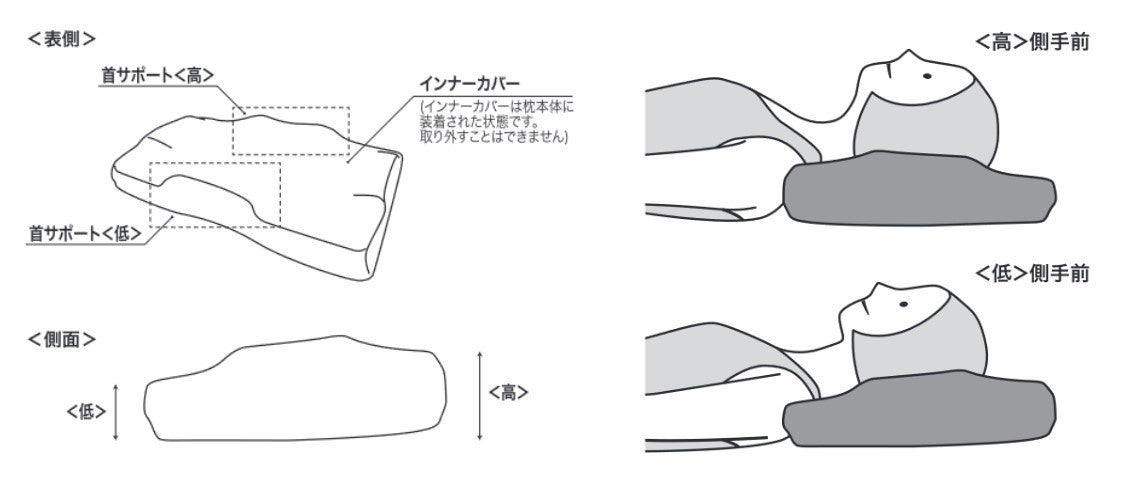 <表側>

首サポート<高>

インナーカバー
(インナーカバーは枕本体に装着された状態です。取り外すことはできません)

首サポート<低>

<側面>

<低>

<高>

<高>側手前

<低>側手前