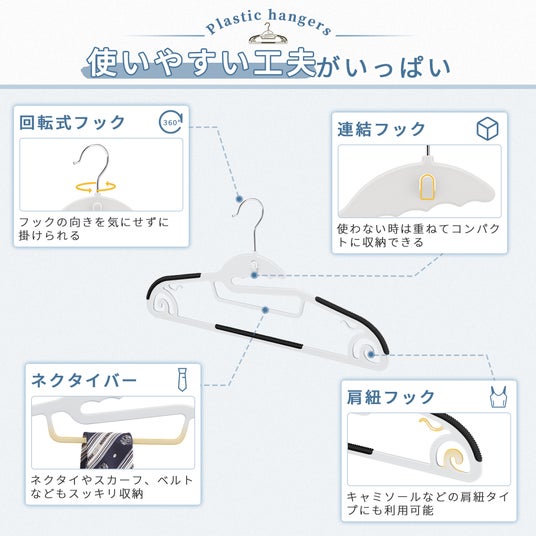 Plastic hangers

使いやすい工夫がいっぱい

回転式フック

360°

フックの向きを気にせずに掛けられる

連結フック

使わない時は重ねてコンパクトに収納できる

ネクタイバー

ネクタイやスカーフ、ベルトなどもスッキリ収納

肩紐フック

キャミソールなどの肩紐タイプにも利用可能