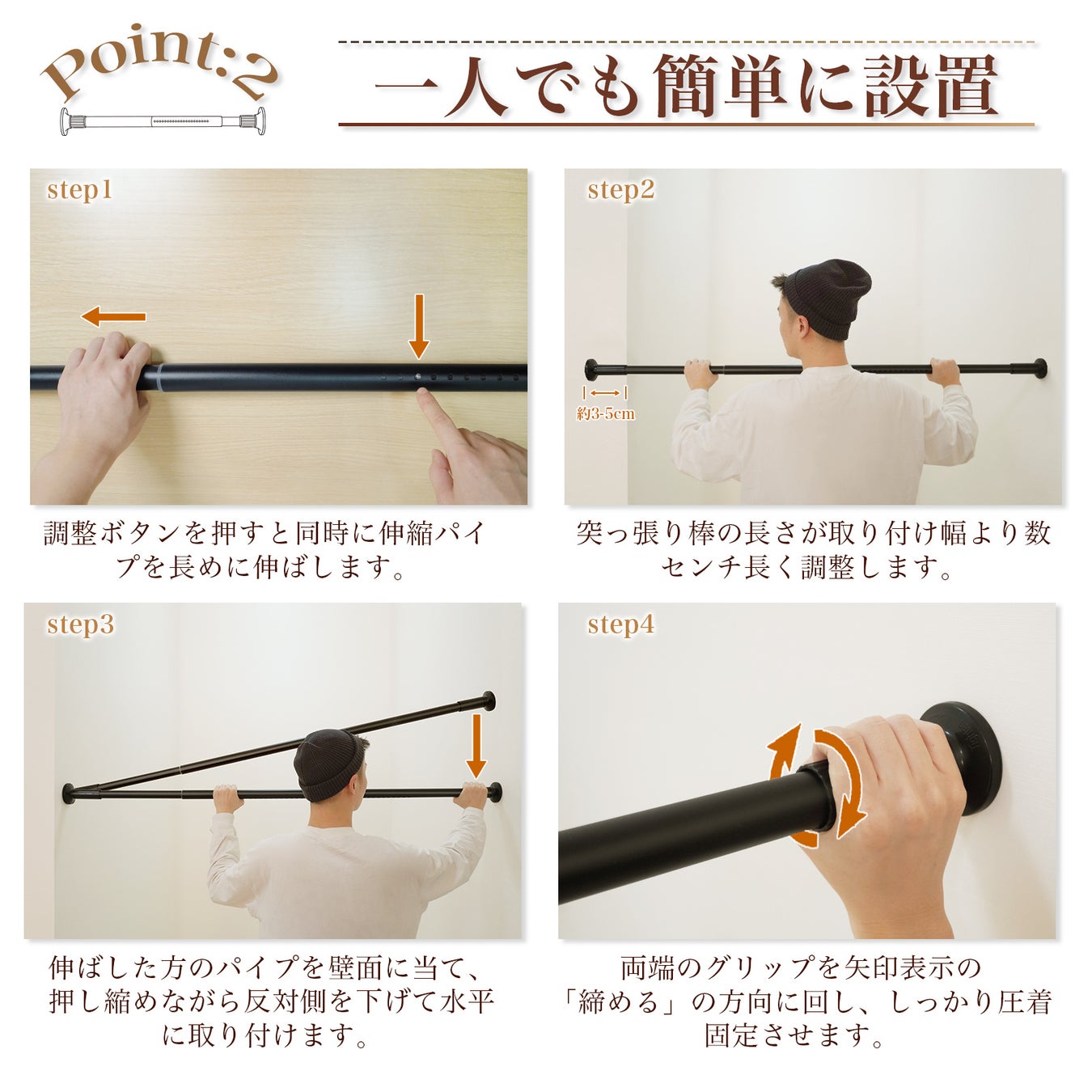 Point:2

一人でも簡単に設置

step1

調整ボタンを押すと同時に伸縮パイプを長めに伸ばします。

step2

約3-5cm

突っ張り棒の長さが取り付け幅より数センチ長く調整します。

step3

伸ばした方のパイプを壁面に当て、押し縮めながら反対側を下げて水平に取り付けます。

step4

両端のグリップを矢印表示の「締める」の方向に回し、しっかり圧着固定させます。