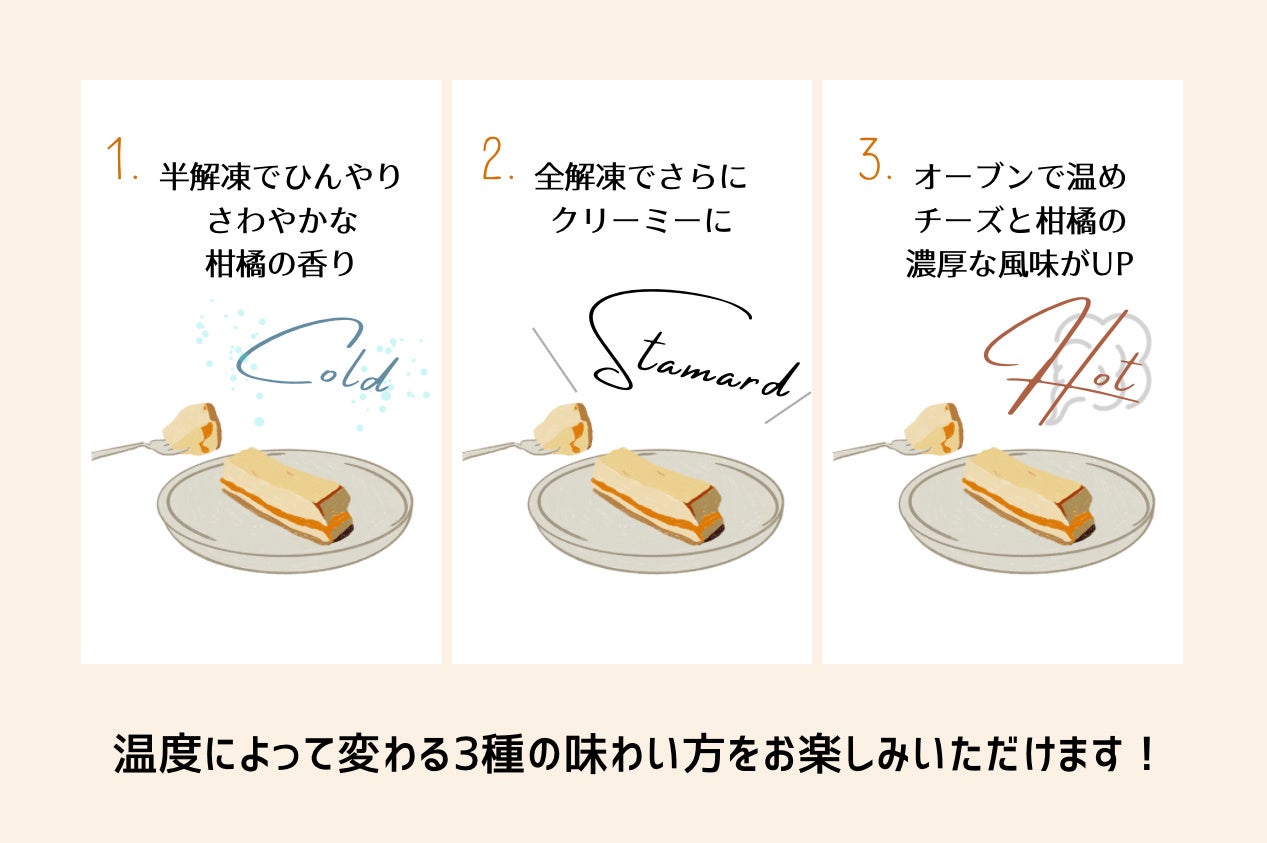 1. 半解凍でひんやり
さわやかな
柑橘の香り

Cold

2. 全解凍でさらに
クリーミーに

Stamard

3. オーブンで温め
チーズと柑橘の
濃厚な風味がUP

Hot

温度によって変わる3種の味わい方をお楽しみいただけます！