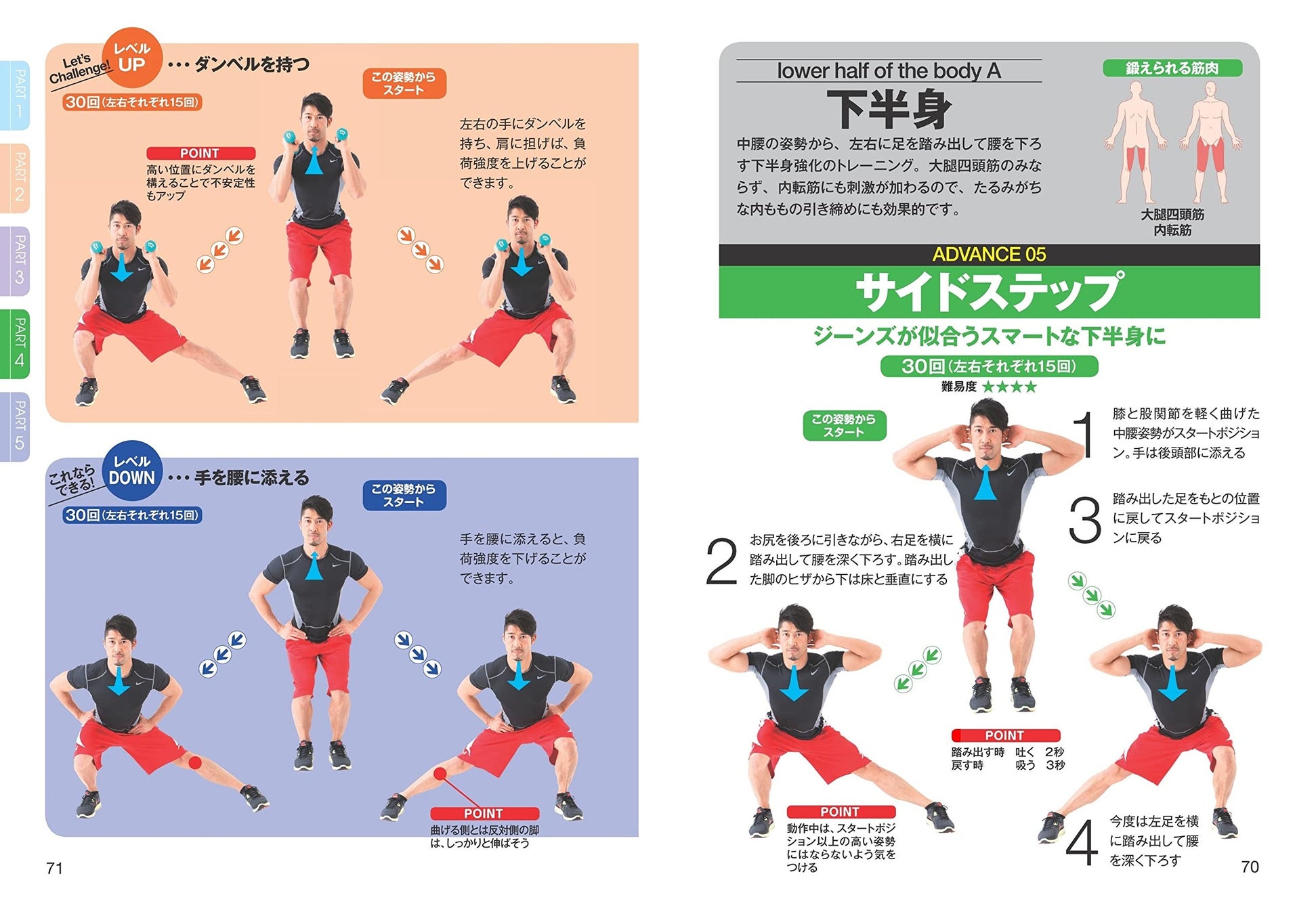 PART 1
PART 2
PART 3
PART 4
PART 5

Let's Challenge! レベル UP …ダンベルを持つ
30回（左右それぞれ15回）

この姿勢からスタート

POINT
高い位置にダンベルを構えることで不安定性もアップ

左右の手にダンベルを持ち、肩に担げば、負荷強度を上げることができます。

これならできる! レベル DOWN …手を腰に添える
30回（左右それぞれ15回）

この姿勢からスタート

手を腰に添えると、負荷強度を下げることができます。

POINT
曲げる側とは反対側の脚は、しっかりと伸ばそう

71

lower half of the body A
下半身
中腰の姿勢から、左右に足を踏み出して腰を下ろす下半身強化のトレーニング。大腿四頭筋のみならず、内転筋にも刺激が加わるので、たるみがちな内ももの引き締めにも効果的です。

鍛えられる筋肉
大腿四頭筋
内転筋

ADVANCE 05
サイドステップ
ジーンズが似合うスマートな下半身に
30回（左右それぞれ15回）
難易度 ★★★★

この姿勢からスタート

1 膝と股関節を軽く曲げた中腰姿勢がスタートポジション。手は後頭部に添える

2 お尻を後ろに引きながら、右足を横に踏み出して腰を深く下ろす。踏み出した脚のヒザから下は床と垂直にする

3 踏み出した足をもとの位置に戻してスタートポジションに戻る

POINT
踏み出す時 吐く 2秒
戻す時 吸う 3秒

POINT
動作中は、スタートポジション以上の高い姿勢にはならないよう気をつける

4 今度は左足を横に踏み出して腰を深く下ろす

70