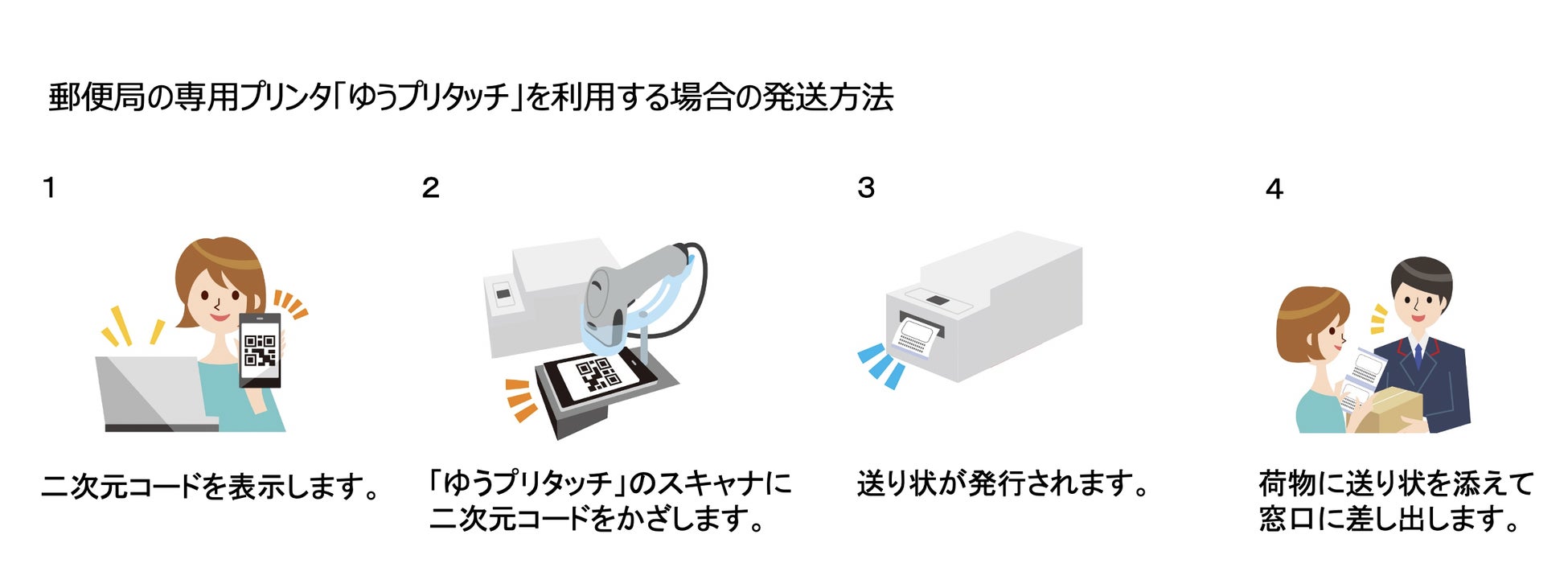 郵便局の専用プリンタ「ゆうプリタッチ」を利用する場合の発送方法

1

二次元コードを表示します。

2

「ゆうプリタッチ」のスキャナに二次元コードをかざします。

3

送り状が発行されます。

4

荷物に送り状を添えて窓口に差し出します。