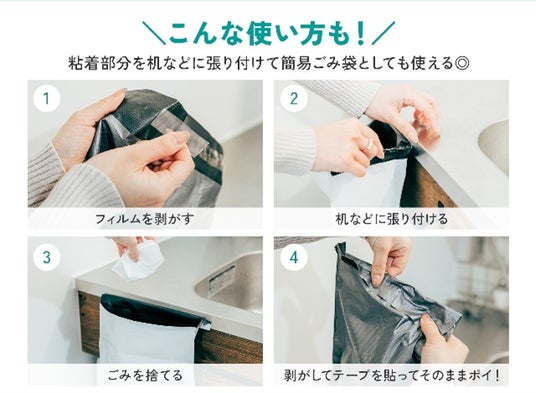 ＼こんな使い方も！／

粘着部分を机などに張り付けて簡易ごみ袋としても使える◎

1

フィルムを剥がす

2

机などに張り付ける

3

ごみを捨てる

4

剥がしてテープを貼ってそのままポイ！