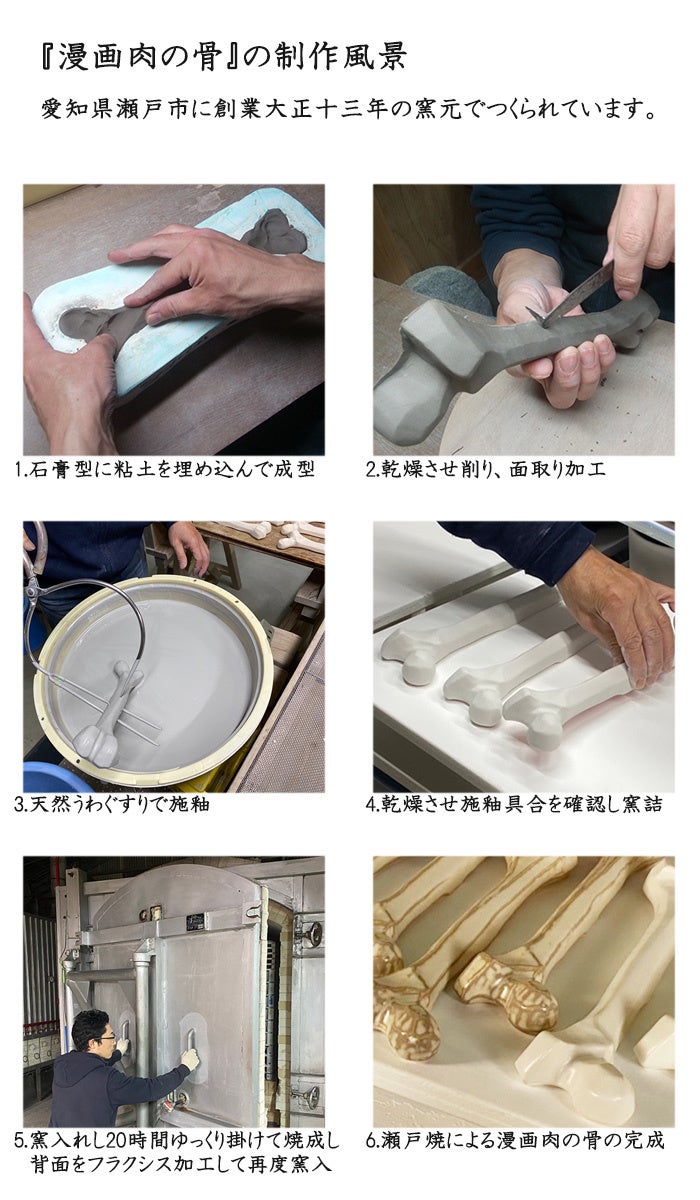 『漫画肉の骨』の制作風景

愛知県瀬戸市に創業大正十三年の窯元でつくられています。

1.石膏型に粘土を埋め込んで成型

2.乾燥させ削り、面取り加工

3.天然うわぐすりで施釉

4.乾燥させ施釉具合を確認し窯詰

5.窯入れし20時間ゆっくり掛けて焼成し背面をフラクシス加工して再度窯入

6.瀬戸焼による漫画肉の骨の完成