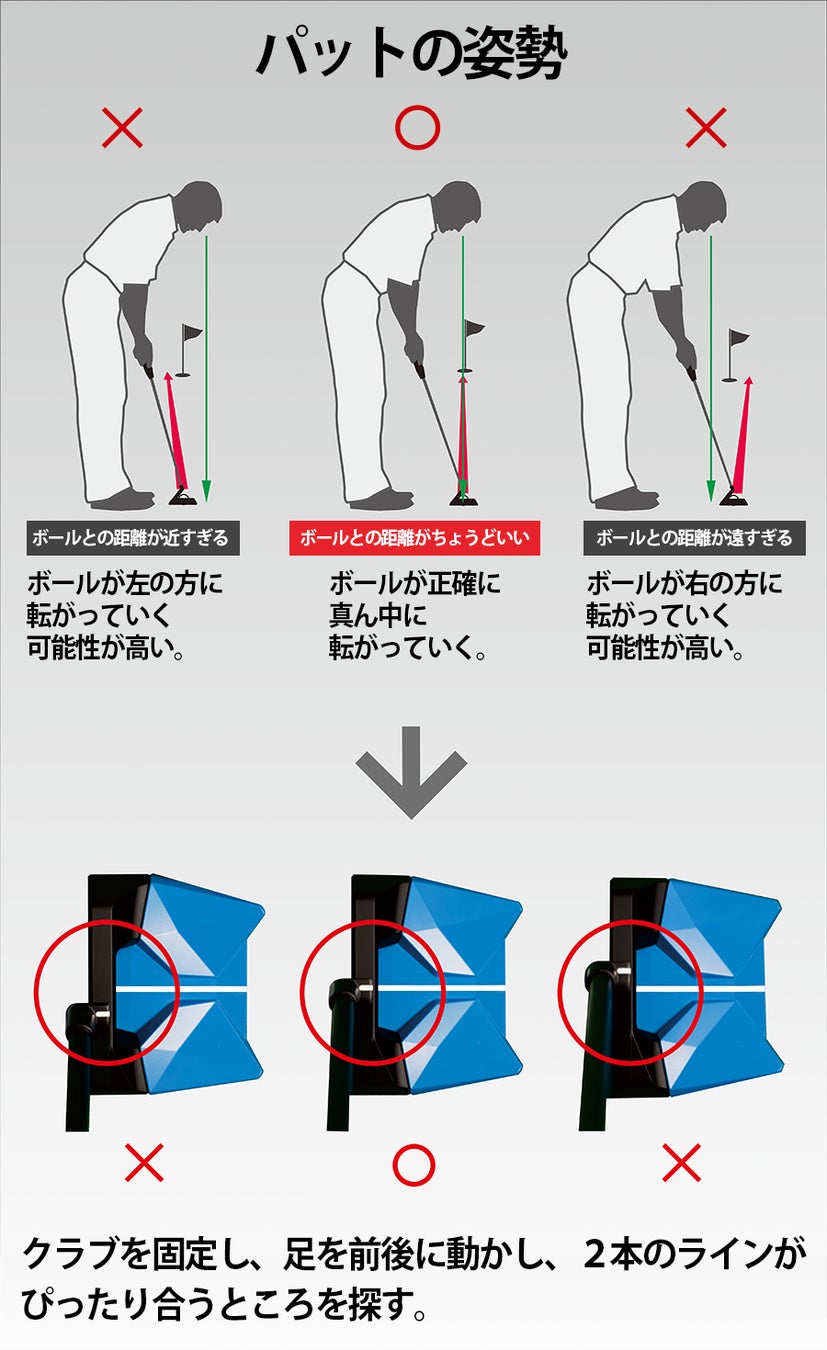 パットの姿勢

×
○
×

ボールとの距離が近すぎる
ボールが左の方に転がっていく可能性が高い。

ボールとの距離がちょうどいい
ボールが正確に真ん中に転がっていく。

ボールとの距離が遠すぎる
ボールが右の方に転がっていく可能性が高い。

×
○
×

クラブを固定し、足を前後に動かし、２本のラインがぴったり合うところを探す。