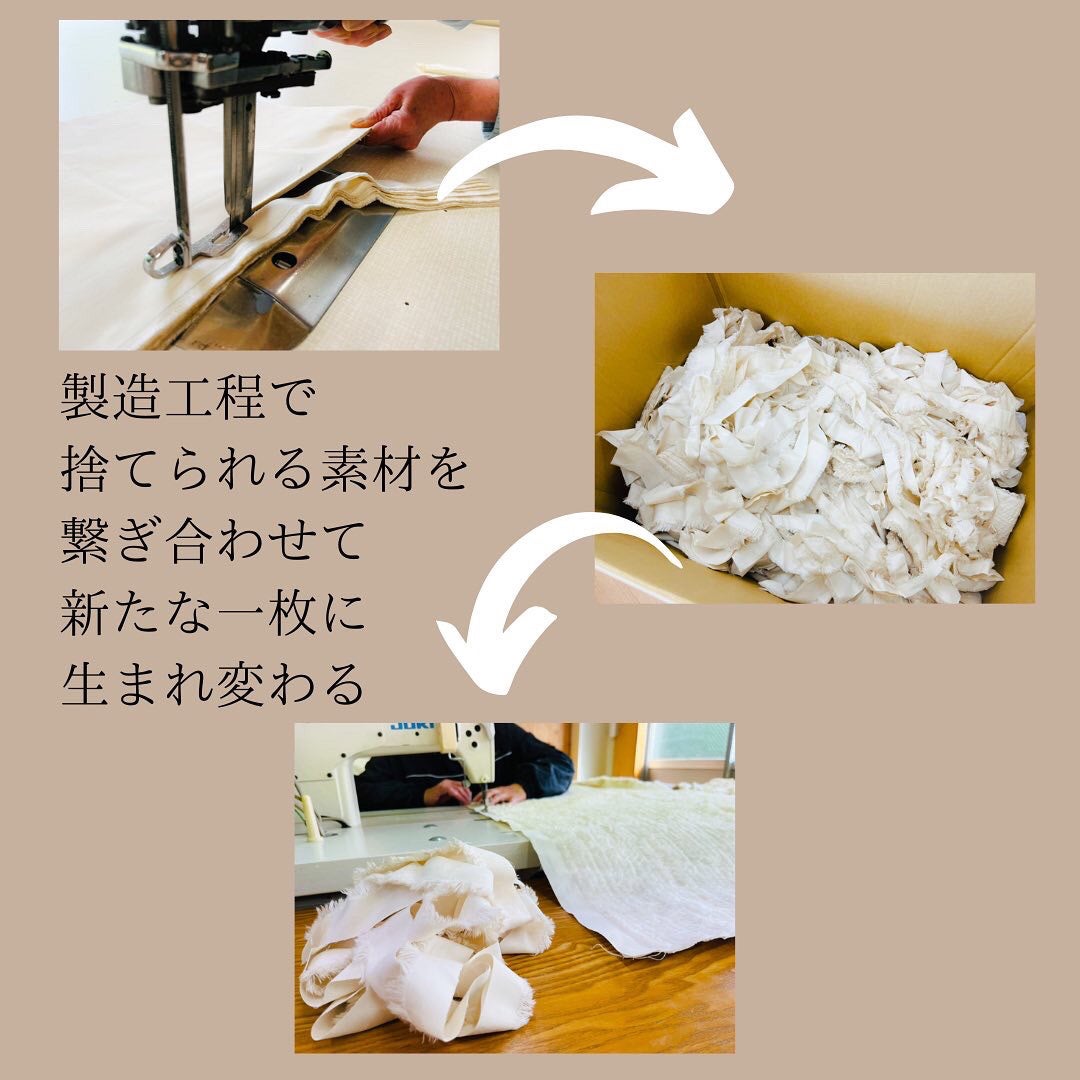 製造工程で
捨てられる素材を
繋ぎ合わせて
新たな一枚に
生まれ変わる

JUKI