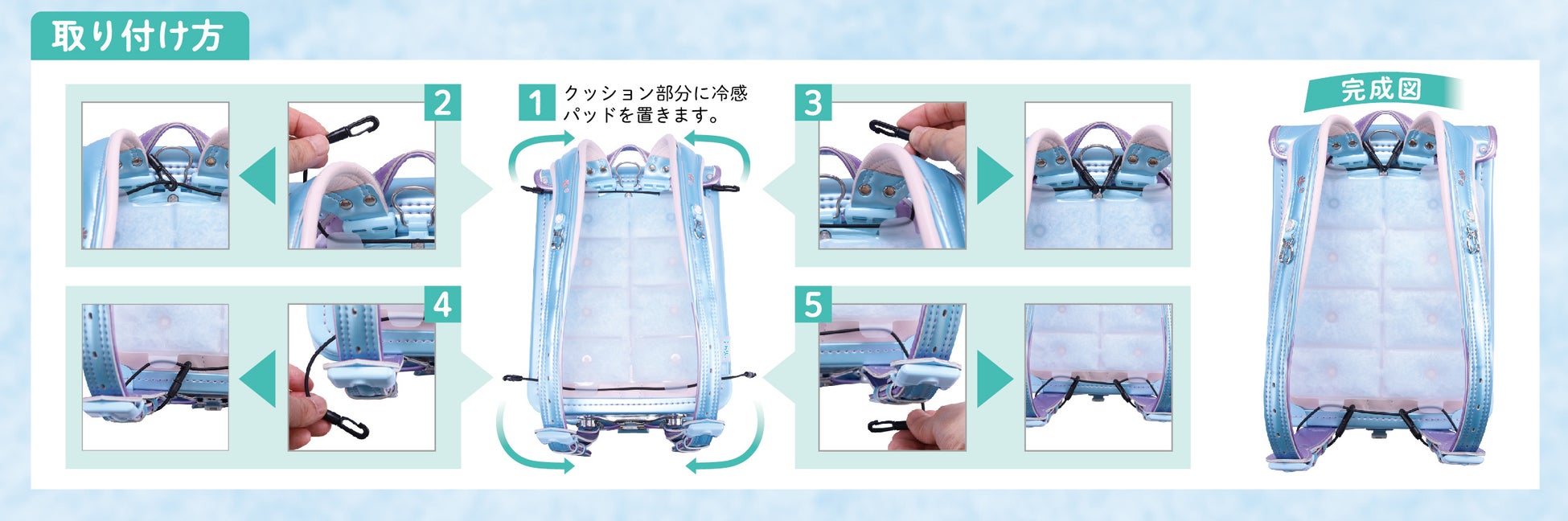 取り付け方

2

1 クッション部分に冷感パッドを置きます。

3

完成図

4

5