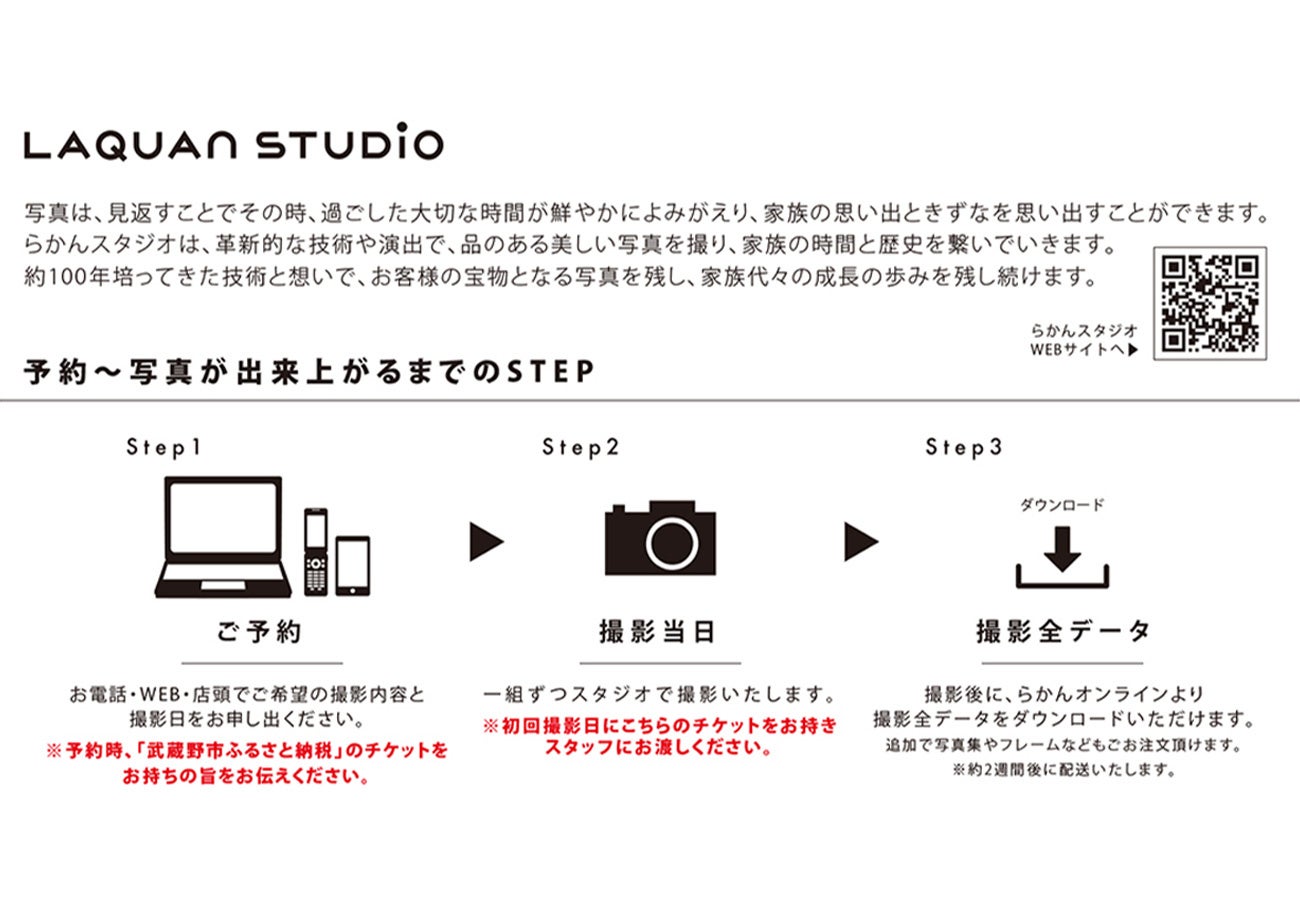 LAQUAN STUDiO

写真は、見返すことでその時、過ごした大切な時間が鮮やかによみがえり、家族の思い出ときずなを思い出すことができます。
らかんスタジオは、革新的な技術や演出で、品のある美しい写真を撮り、家族の時間と歴史を繋いでいきます。
約100年培ってきた技術と想いで、お客様の宝物となる写真を残し、家族代々の成長の歩みを残し続けます。

らかんスタジオ
WEBサイトへ▶

予約〜写真が出来上がるまでのSTEP

Step1

ご予約

お電話・WEB・店頭でご希望の撮影内容と撮影日をお申し出ください。
※予約時、「武蔵野市ふるさと納税」のチケットをお持ちの旨をお伝えください。

Step2

撮影当日

一組ずつスタジオで撮影いたします。
※初回撮影日にこちらのチケットをお持ちスタッフにお渡しください。

Step3

ダウンロード

撮影全データ

撮影後に、らかんオンラインより撮影全データをダウンロードいただけます。
追加で写真集やフレームなどもご注文頂けます。
※約2週間後に配送いたします。