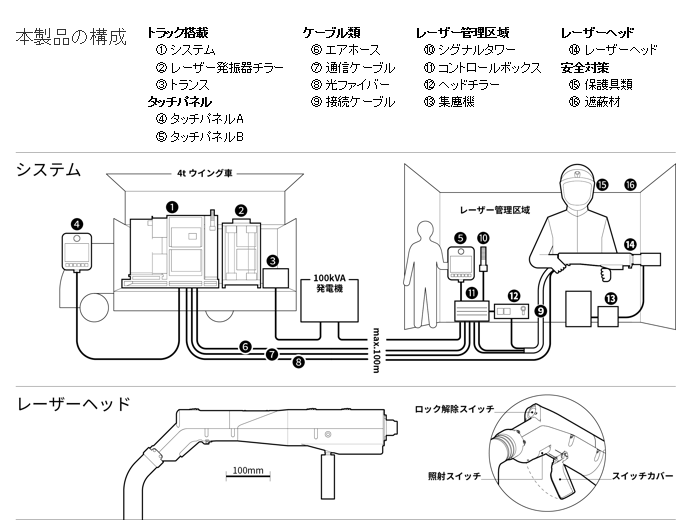 本製品の構成

トラック搭載
① システム
② レーザー発振器チラー
③ トランス

タッチパネル
④ タッチパネルA
⑤ タッチパネルB

ケーブル類
⑥ エアホース
⑦ 通信ケーブル
⑧ 光ファイバー
⑨ 接続ケーブル

レーザー管理区域
⑩ シグナルタワー
⑪ コントロールボックス
⑫ ヘッドチラー
⑬ 集塵機

レーザーヘッド
⑭ レーザーヘッド

安全対策
⑮ 保護具類
⑯ 遮蔽材

システム

4t ウイング車
❶
❷
❸
❹
100kVA 発電機
❻
❼
❽
max.100m
レーザー管理区域
❺
❿
⓫
⓬
❾
⓭
⓮
⓯
⓰

レーザーヘッド

100mm
ロック解除スイッチ
照射スイッチ
スイッチカバー