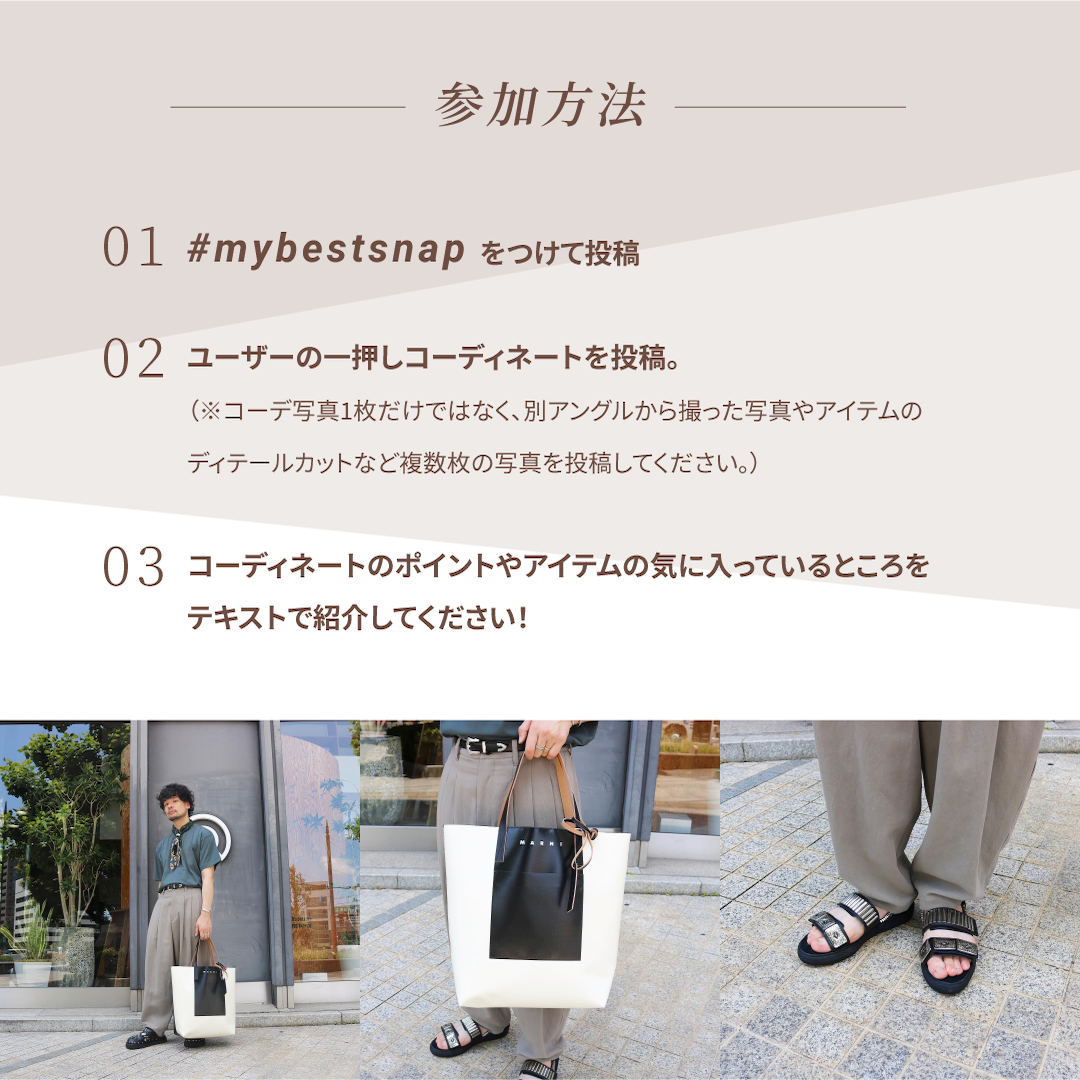 参加方法

01 #mybestsnap をつけて投稿

02 ユーザーの一押しコーディネートを投稿。
（※コーデ写真1枚だけではなく、別アングルから撮った写真やアイテムのディテールカットなど複数枚の写真を投稿してください。）

03 コーディネートのポイントやアイテムの気に入っているところをテキストで紹介してください！

MARNI