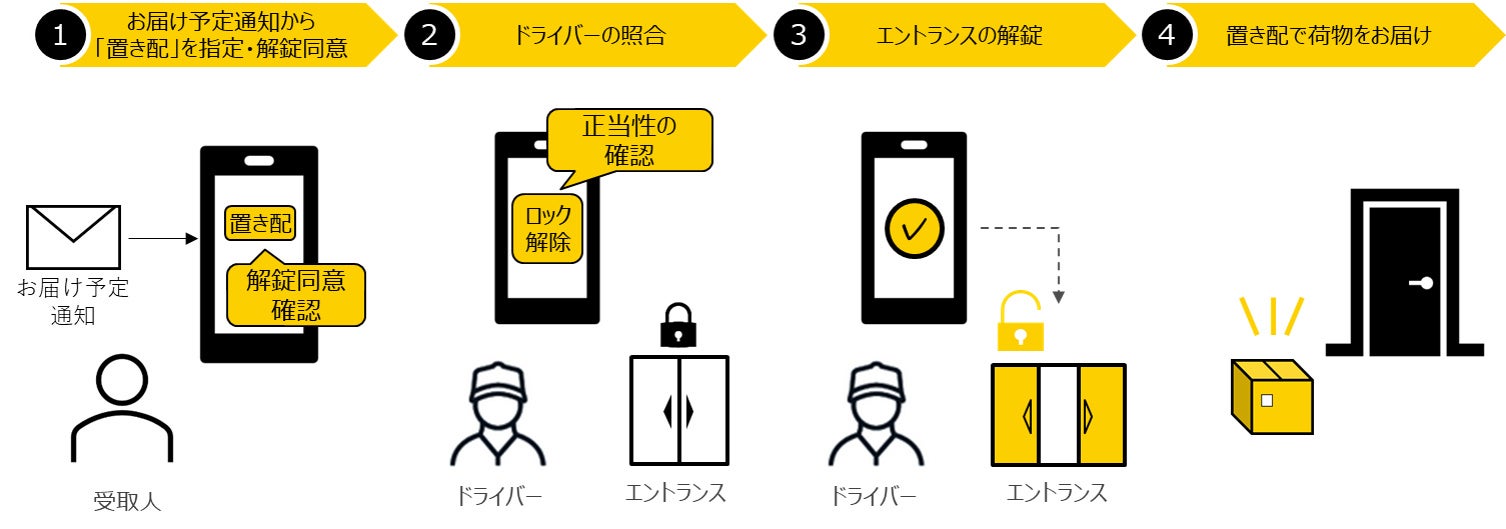 1 お届け予定通知から「置き配」を指定・解錠同意

2 ドライバーの照合

3 エントランスの解錠

4 置き配で荷物をお届け

お届け予定通知

置き配

解錠同意確認

受取人

正当性の確認

ロック解除

ドライバー

エントランス

ドライバー

エントランス