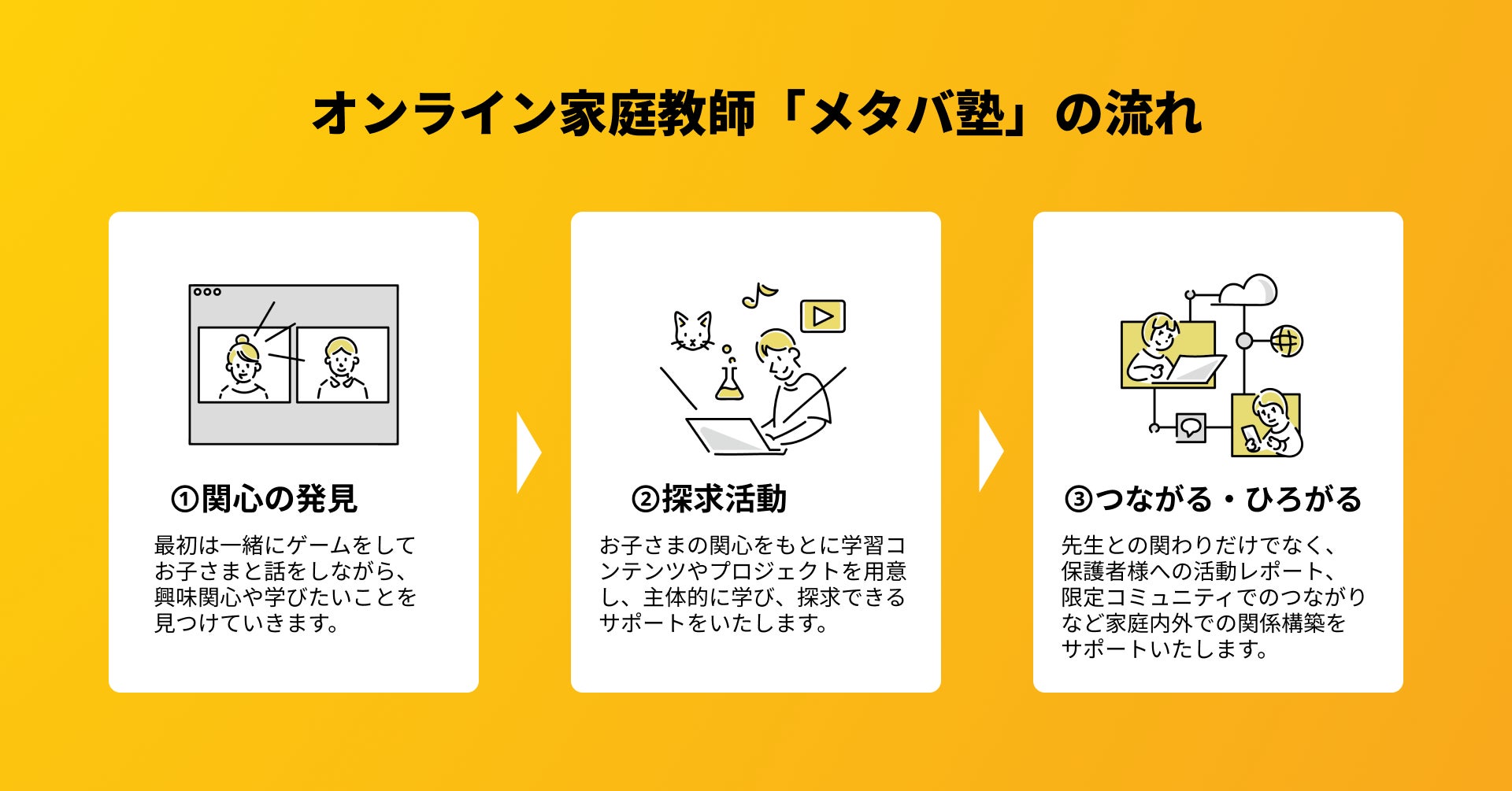 オンライン家庭教師「メタバ塾」の流れ

①関心の発見

最初は一緒にゲームをしてお子さまと話をしながら、興味関心や学びたいことを見つけていきます。

②探求活動

お子さまの関心をもとに学習コンテンツやプロジェクトを用意し、主体的に学び、探求できるサポートをいたします。

③つながる・ひろがる

先生との関わりだけでなく、保護者様への活動レポート、限定コミュニティでのつながりなど家庭内外での関係構築をサポートいたします。