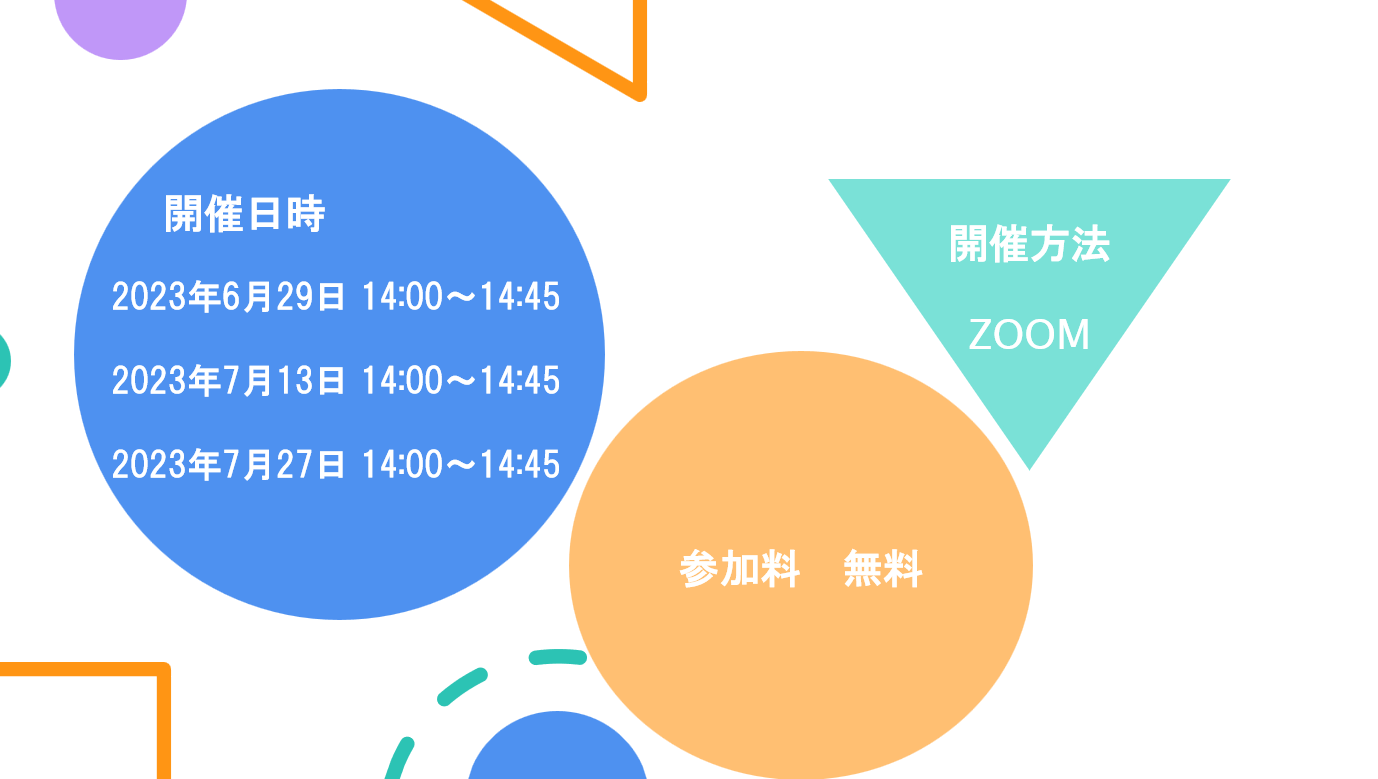 開催日時

2023年6月29日 14:00～14:45

2023年7月13日 14:00～14:45

2023年7月27日 14:00～14:45

開催方法

ZOOM

参加料 無料