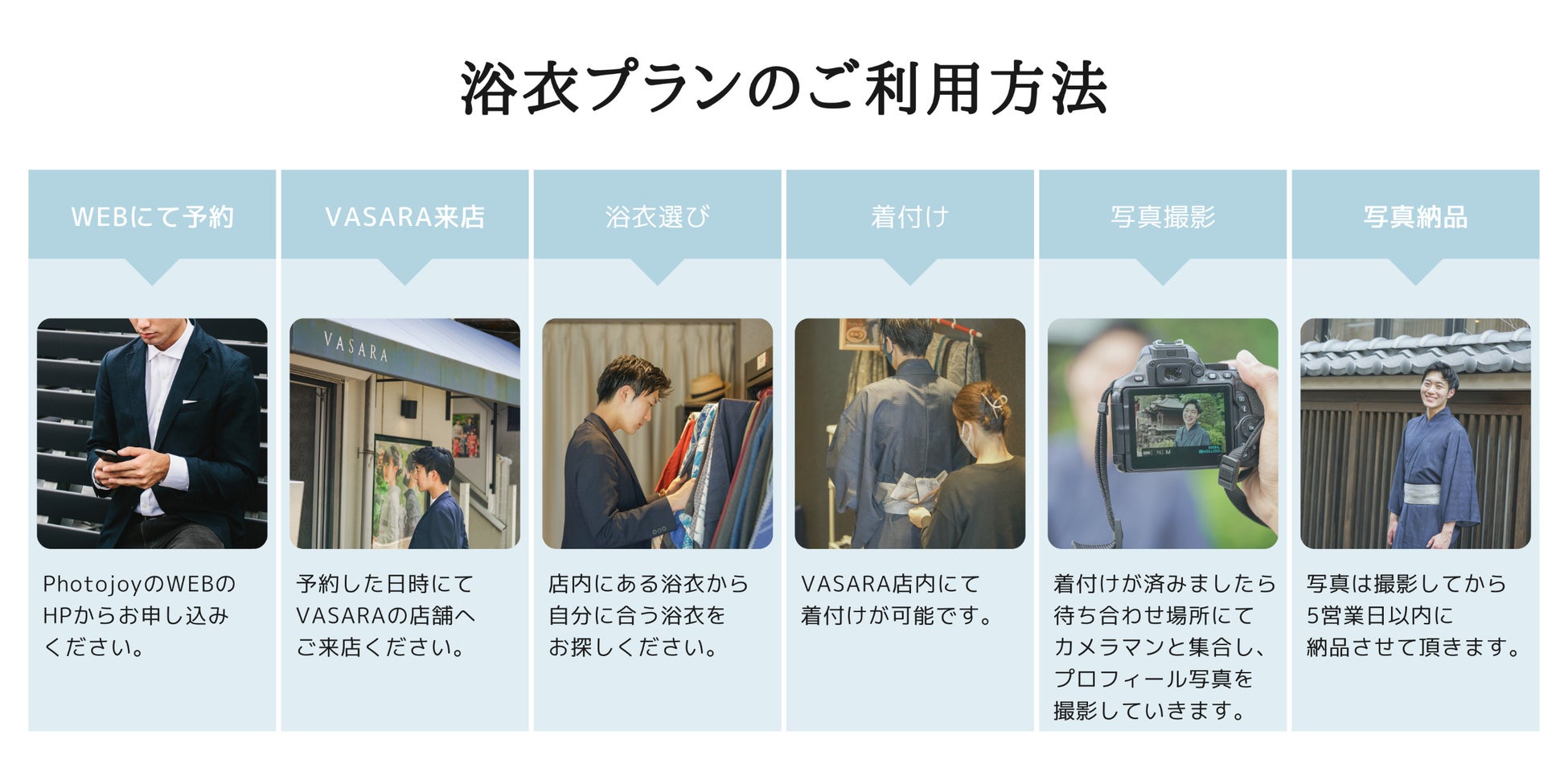 浴衣プランのご利用方法

WEBにて予約

PhotojoyのWEBのHPからお申し込みください。

VASARA来店

VASARA

予約した日時にてVASARAの店舗へご来店ください。

浴衣選び

店内にある浴衣から自分に合う浴衣をお探しください。

着付け

VASARA店内にて着付けが可能です。

写真撮影

着付けが済みましたら待ち合わせ場所にてカメラマンと集合し、プロフィール写真を撮影していきます。

写真納品

写真は撮影してから5営業日以内に納品させて頂きます。