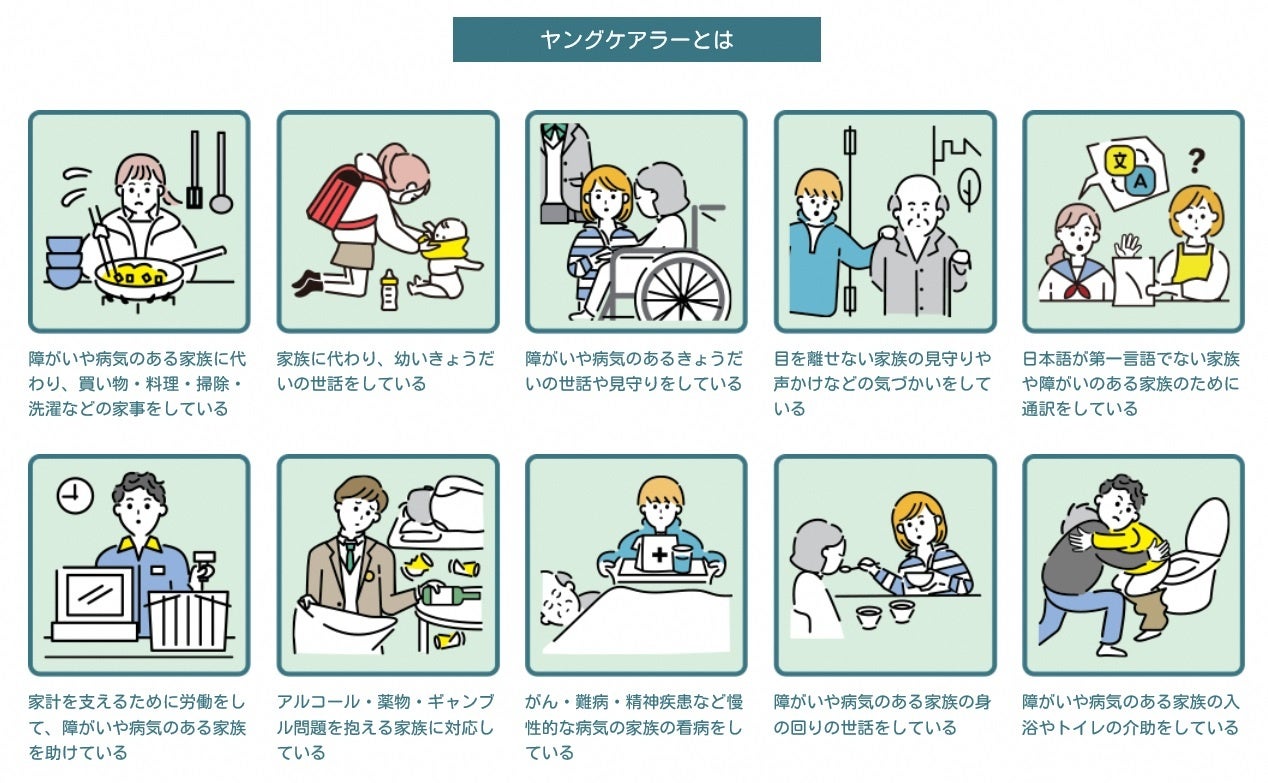 ヤングケアラーとは

文
A
?

障がいや病気のある家族に代わり、買い物・料理・掃除・洗濯などの家事をしている

家族に代わり、幼いきょうだいの世話をしている

障がいや病気のあるきょうだいの世話や見守りをしている

目を離せない家族の見守りや声かけなどの気づかいをしている

日本語が第一言語でない家族や障がいのある家族のために通訳をしている

家計を支えるために労働をして、障がいや病気のある家族を助けている

アルコール・薬物・ギャンブル問題を抱える家族に対応している

がん・難病・精神疾患など慢性的な病気の家族の看病をしている

障がいや病気のある家族の身の回りの世話をしている

障がいや病気のある家族の入浴やトイレの介助をしている