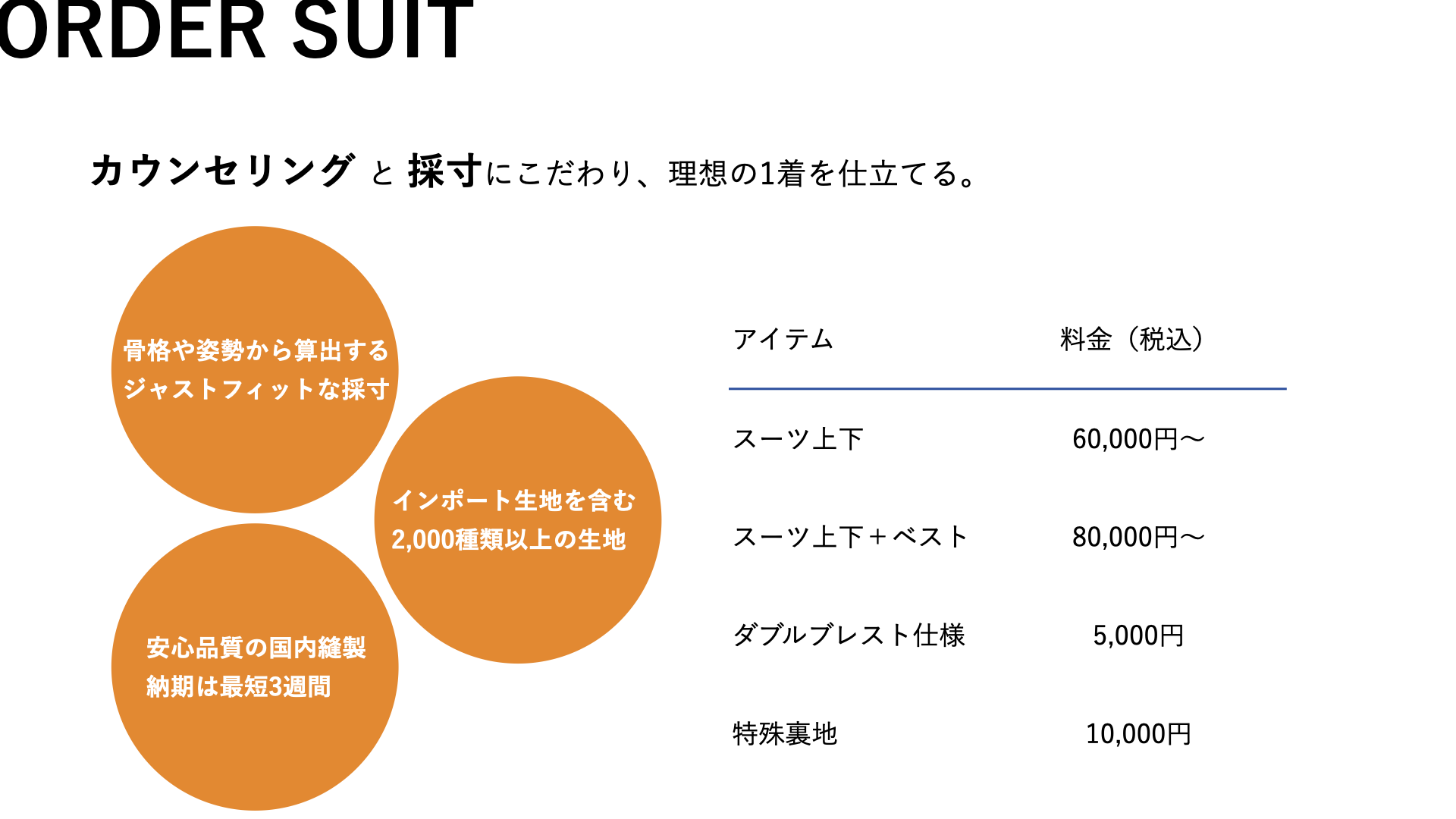 ORDER SUIT

カウンセリング と 採寸にこだわり、理想の1着を仕立てる。

骨格や姿勢から算出する
ジャストフィットな採寸

インポート生地を含む
2,000種類以上の生地

安心品質の国内縫製
納期は最短3週間

| アイテム | 料金（税込） |
|---|---|
| スーツ上下 | 60,000円〜 |
| スーツ上下＋ベスト | 80,000円〜 |
| ダブルブレスト仕様 | 5,000円 |
| 特殊裏地 | 10,000円 |