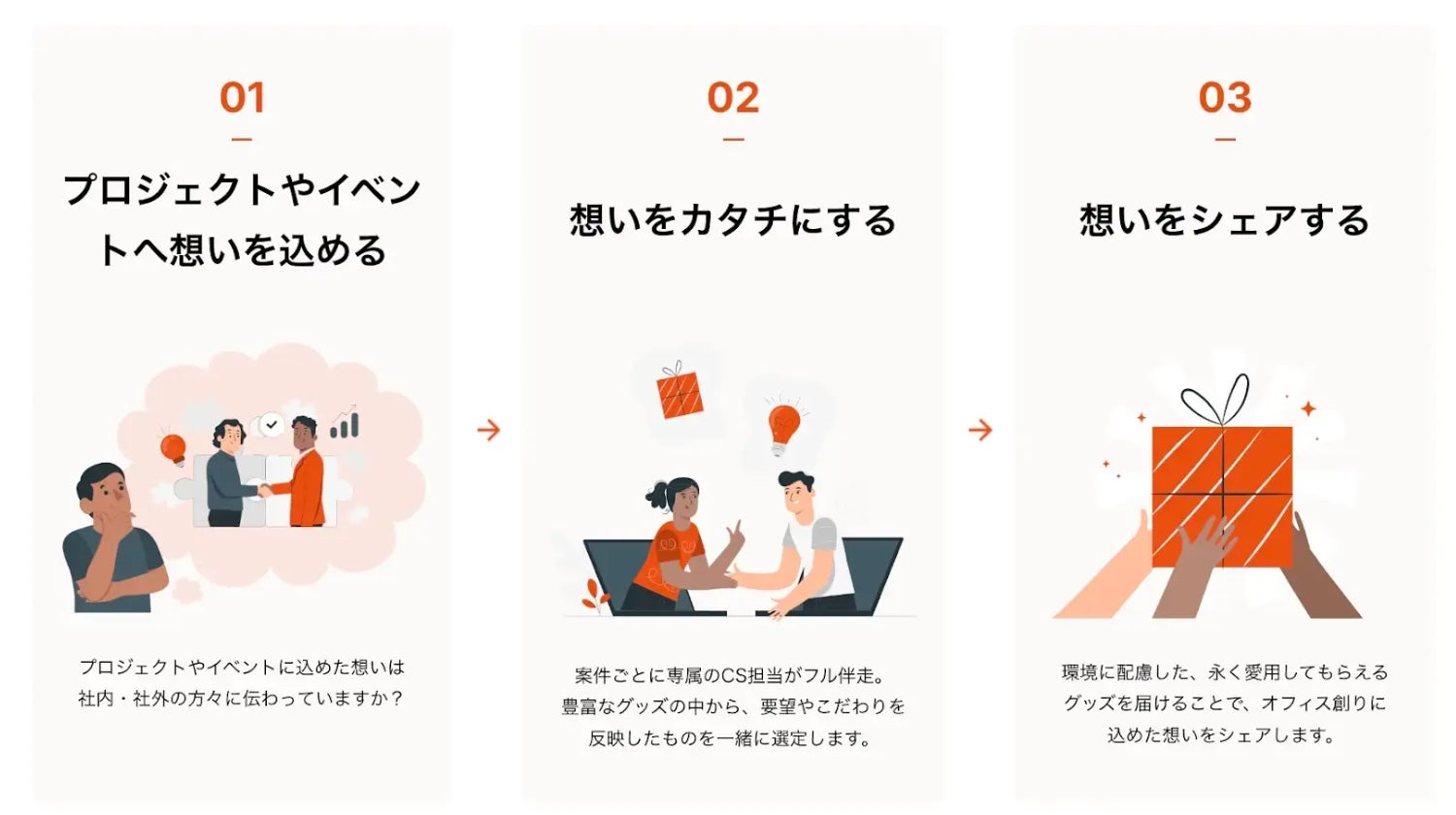 01

プロジェクトやイベントへ想いを込める

プロジェクトやイベントに込めた想いは社内・社外の方々に伝わっていますか？

02

想いをカタチにする

案件ごとに専属のCS担当がフル伴走。豊富なグッズの中から、要望やこだわりを反映したものを一緒に選定します。

03

想いをシェアする

環境に配慮した、永く愛用してもらえるグッズを届けることで、オフィス創りに込めた想いをシェアします。