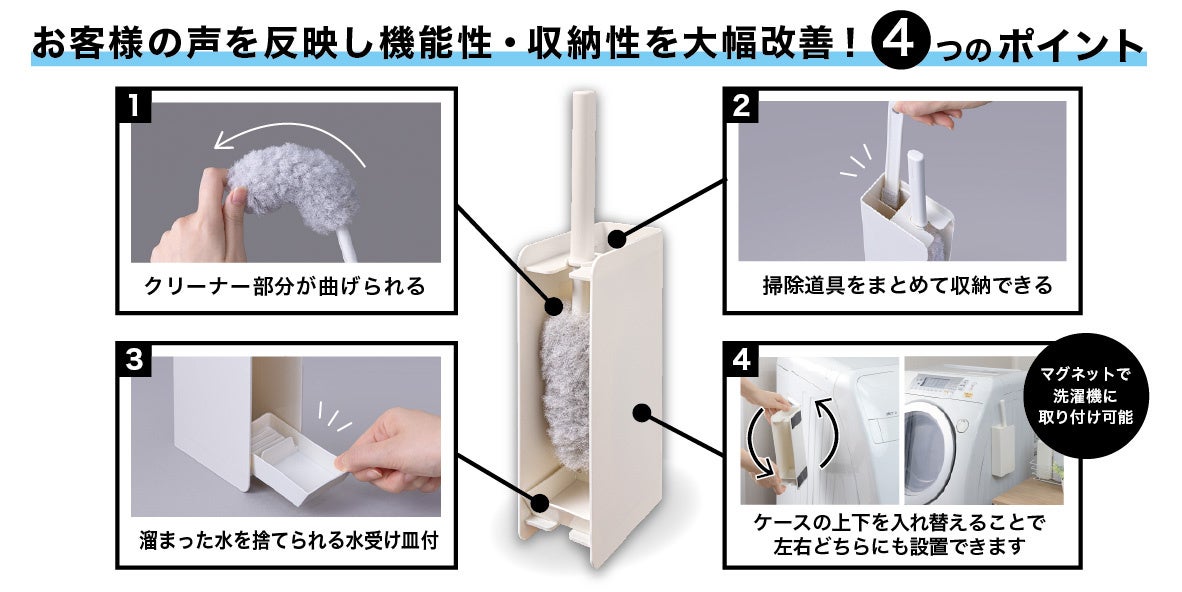 お客様の声を反映し機能性・収納性を大幅改善！ 4つのポイント

1
クリーナー部分が曲げられる

2
掃除道具をまとめて収納できる

3
溜まった水を捨てられる水受け皿付

4
マグネットで洗濯機に取り付け可能

ケースの上下を入れ替えることで左右どちらにも設置できます