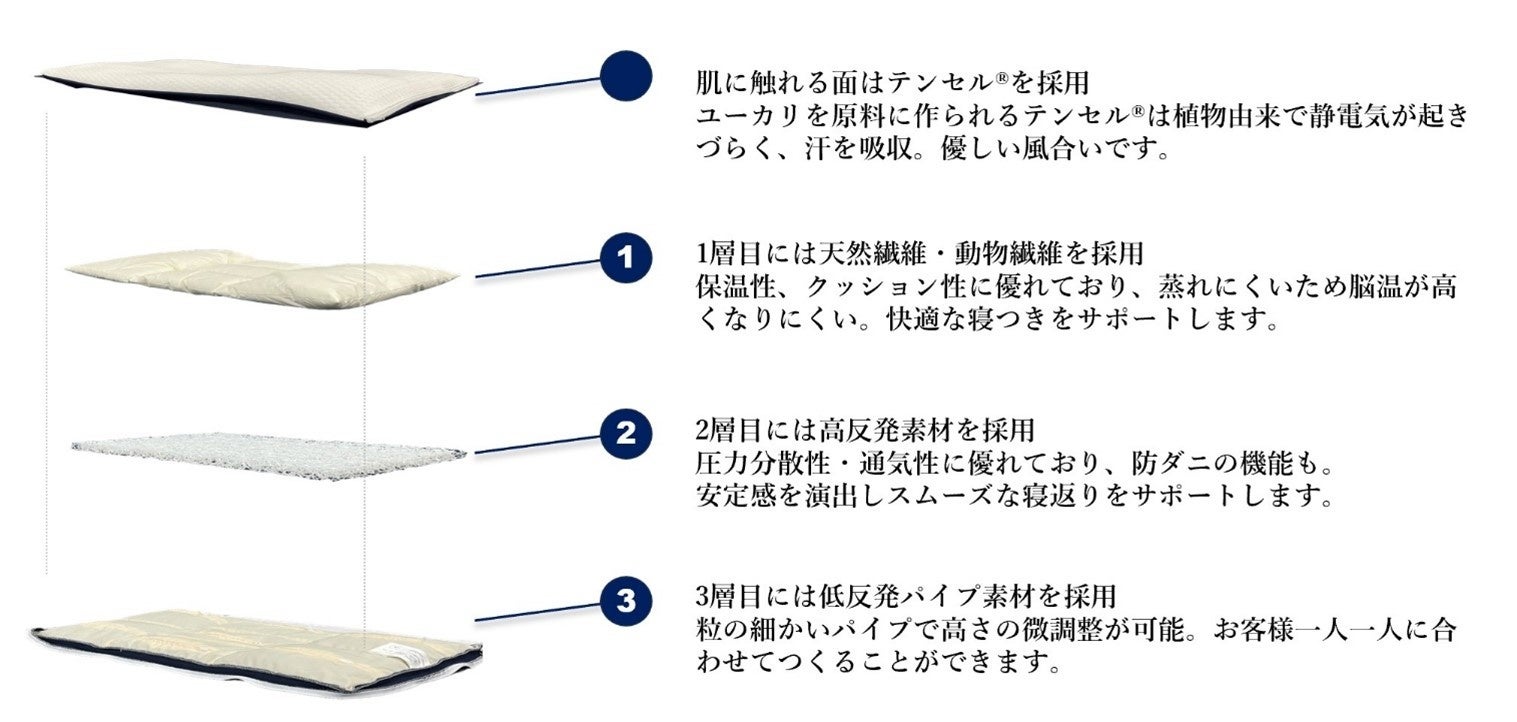 肌に触れる面はテンセル®を採用
ユーカリを原料に作られるテンセル®は植物由来で静電気が起きづらく、汗を吸収。優しい風合いです。

1

1層目には天然繊維・動物繊維を採用
保温性、クッション性に優れており、蒸れにくいため脳温が高くなりにくい。快適な寝つきをサポートします。

2

2層目には高反発素材を採用
圧力分散性・通気性に優れており、防ダニの機能も。
安定感を演出しスムーズな寝返りをサポートします。

3

3層目には低反発パイプ素材を採用
粒の細かいパイプで高さの微調整が可能。お客様一人一人に合わせてつくることができます。