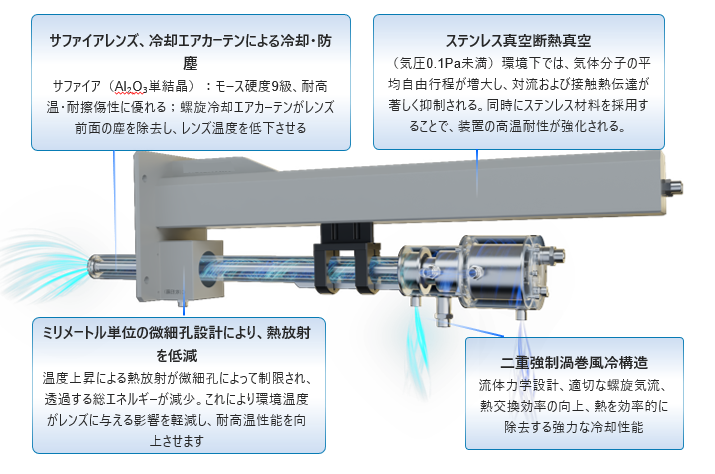 サファイアレンズ、冷却エアカーテンによる冷却・防塵

サファイア（$Al_2O_3$単結晶）：モース硬度9級、耐高温・耐擦傷性に優れる；螺旋冷却エアカーテンがレンズ前面の塵を除去し、レンズ温度を低下させる

ステンレス真空断熱真空

（気圧0.1Pa未満）環境下では、気体分子の平均自由行程が増大し、対流および接触熱伝達が著しく抑制される。同時にステンレス材料を採用することで、装置の高温耐性が強化される。

ミリメートル単位の微細孔設計により、熱放射を低減

温度上昇による熱放射が微細孔によって制限され、透過する総エネルギーが減少。これにより環境温度がレンズに与える影響を軽減し、耐高温性能を向上させます

二重強制渦巻風冷構造

流体力学設計、適切な螺旋気流、熱交換効率の向上、熱を効率的に除去する強力な冷却性能