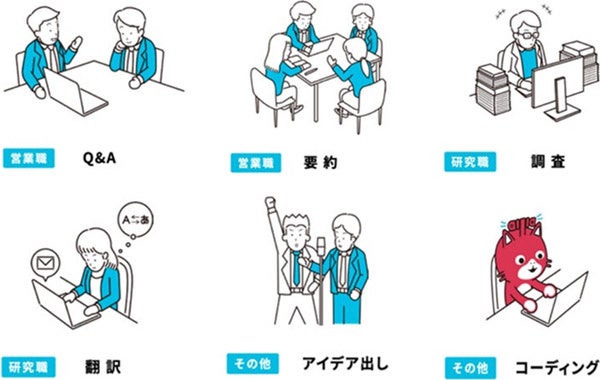 営業職 Q&A

営業職 要約

研究職 調査

A⇆あ

研究職 翻訳

その他 アイデア出し

その他 コーディング