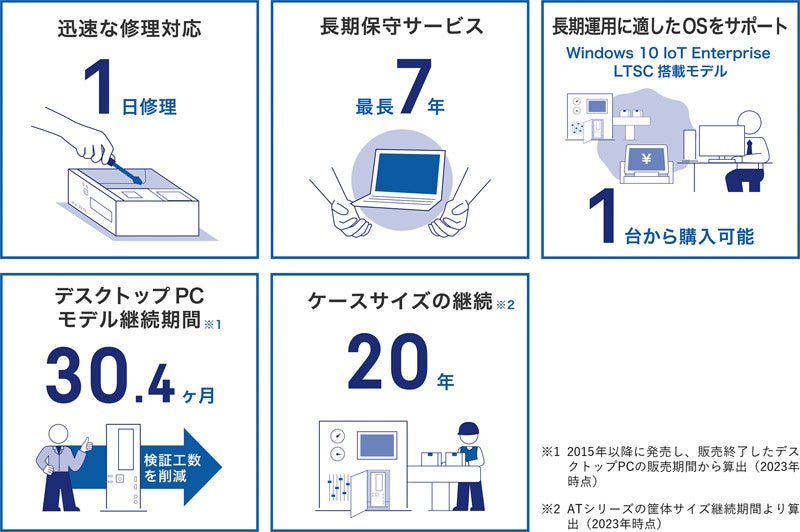 迅速な修理対応

1日修理

長期保守サービス

最長7年

長期運用に適したOSをサポート

Windows 10 IoT Enterprise LTSC 搭載モデル

¥

1台から購入可能

デスクトップPC モデル継続期間※1

30.4ヶ月

検証工数を削減

ケースサイズの継続※2

20年

※1 2015年以降に発売し、販売終了したデスクトップPCの販売期間から算出（2023年時点）

※2 ATシリーズの筐体サイズ継続期間より算出（2023年時点）