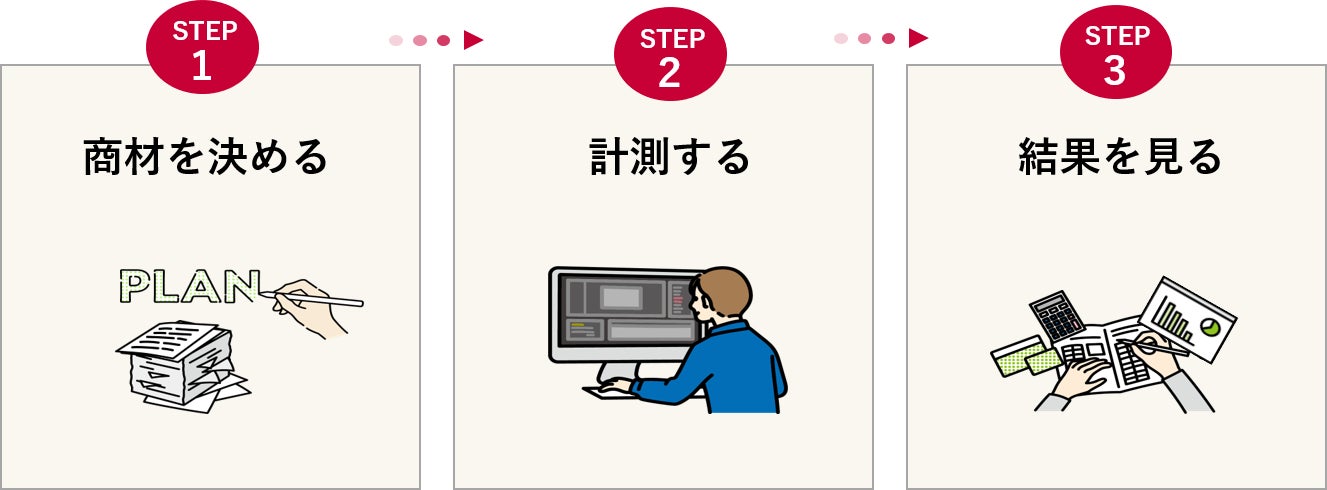 STEP 1

商材を決める

PLAN

STEP 2

計測する

STEP 3

結果を見る