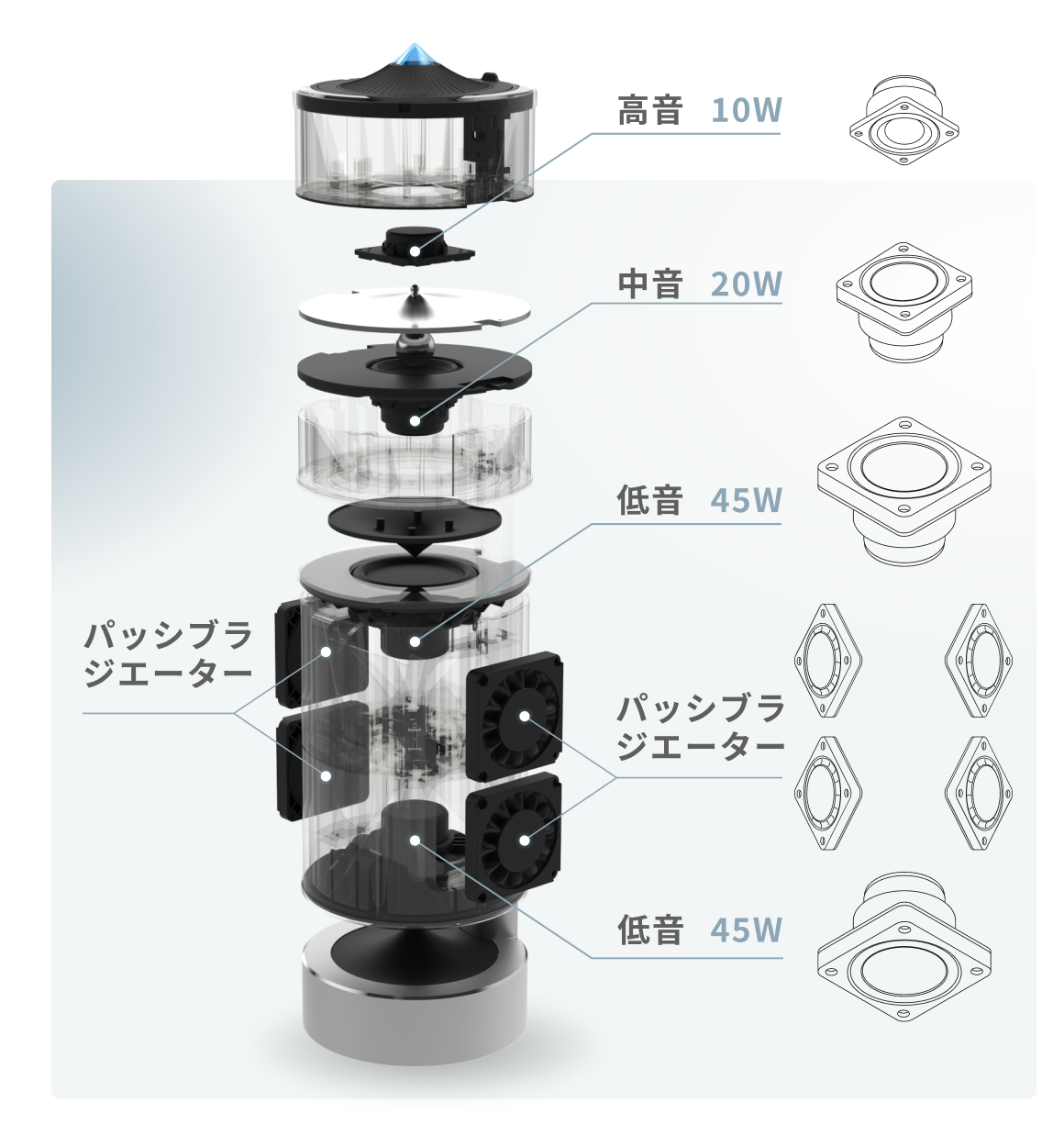 高音 10W

中音 20W

低音 45W

パッシブラジエーター

パッシブラジエーター

低音 45W