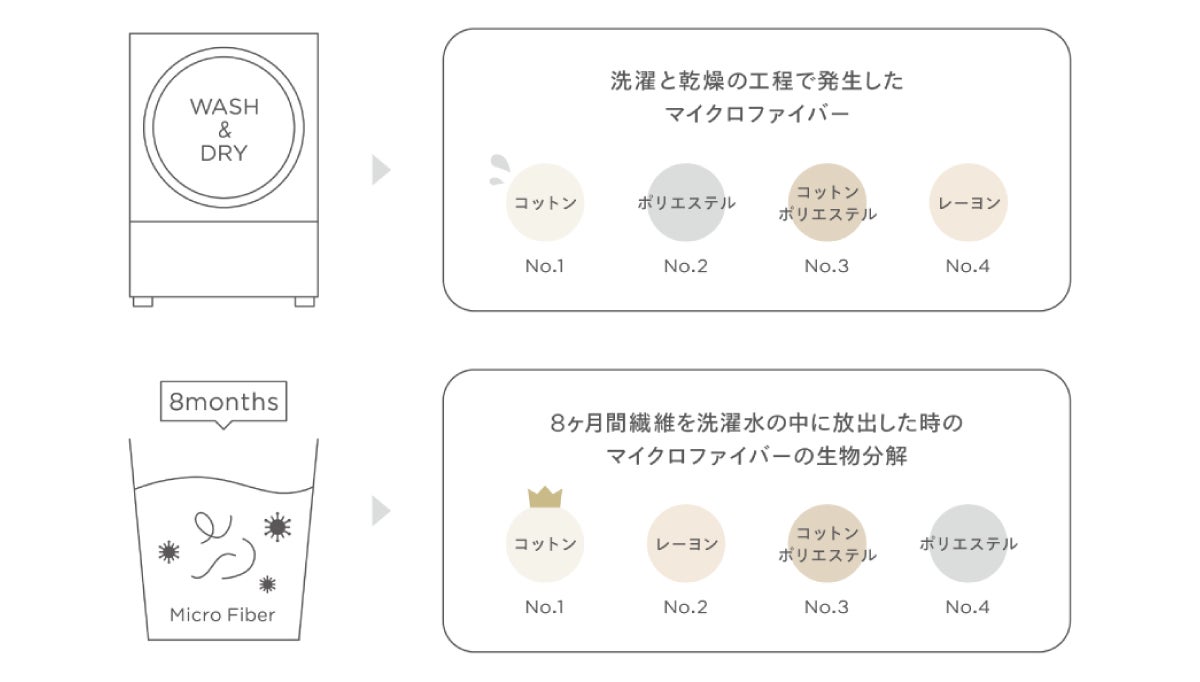 WASH
&
DRY

洗濯と乾燥の工程で発生した
マイクロファイバー

コットン
No.1

ポリエステル
No.2

コットン
ポリエステル
No.3

レーヨン
No.4

8months

Micro Fiber

8ヶ月間繊維を洗濯水の中に放出した時の
マイクロファイバーの生物分解

コットン
No.1

レーヨン
No.2

コットン
ポリエステル
No.3

ポリエステル
No.4