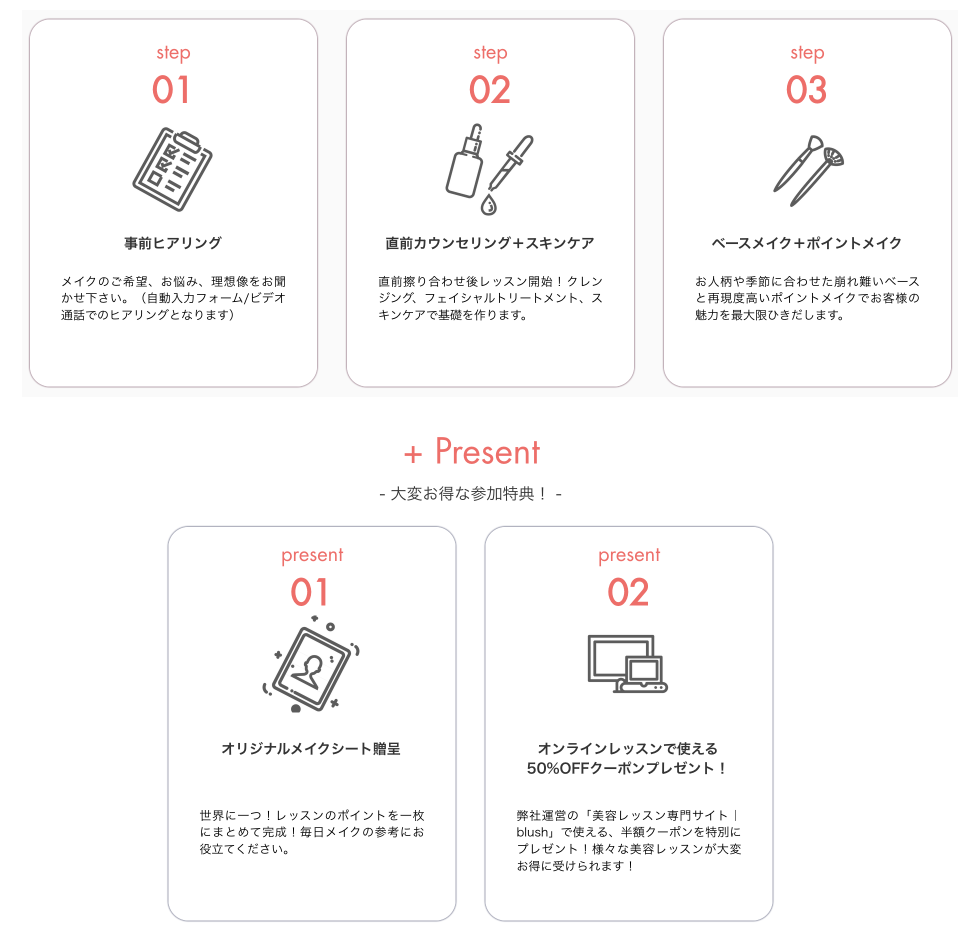 step
01

事前ヒアリング

メイクのご希望、お悩み、理想像をお聞かせ下さい。（自動入力フォーム/ビデオ通話でのヒアリングとなります）

step
02

直前カウンセリング＋スキンケア

直前擦り合わせ後レッスン開始！クレンジング、フェイシャルトリートメント、スキンケアで基礎を作ります。

step
03

ベースメイク＋ポイントメイク

お人柄や季節に合わせた崩れ難いベースと再現度高いポイントメイクでお客様の魅力を最大限ひきだします。

+ Present

- 大変お得な参加特典！ -

present
01

オリジナルメイクシート贈呈

世界に一つ！レッスンのポイントを一枚にまとめて完成！毎日メイクの参考にお役立てください。

present
02

オンラインレッスンで使える
50%OFFクーポンプレゼント！

弊社運営の「美容レッスン専門サイト｜blush」で使える、半額クーポンを特別にプレゼント！様々な美容レッスンが大変お得に受けられます！