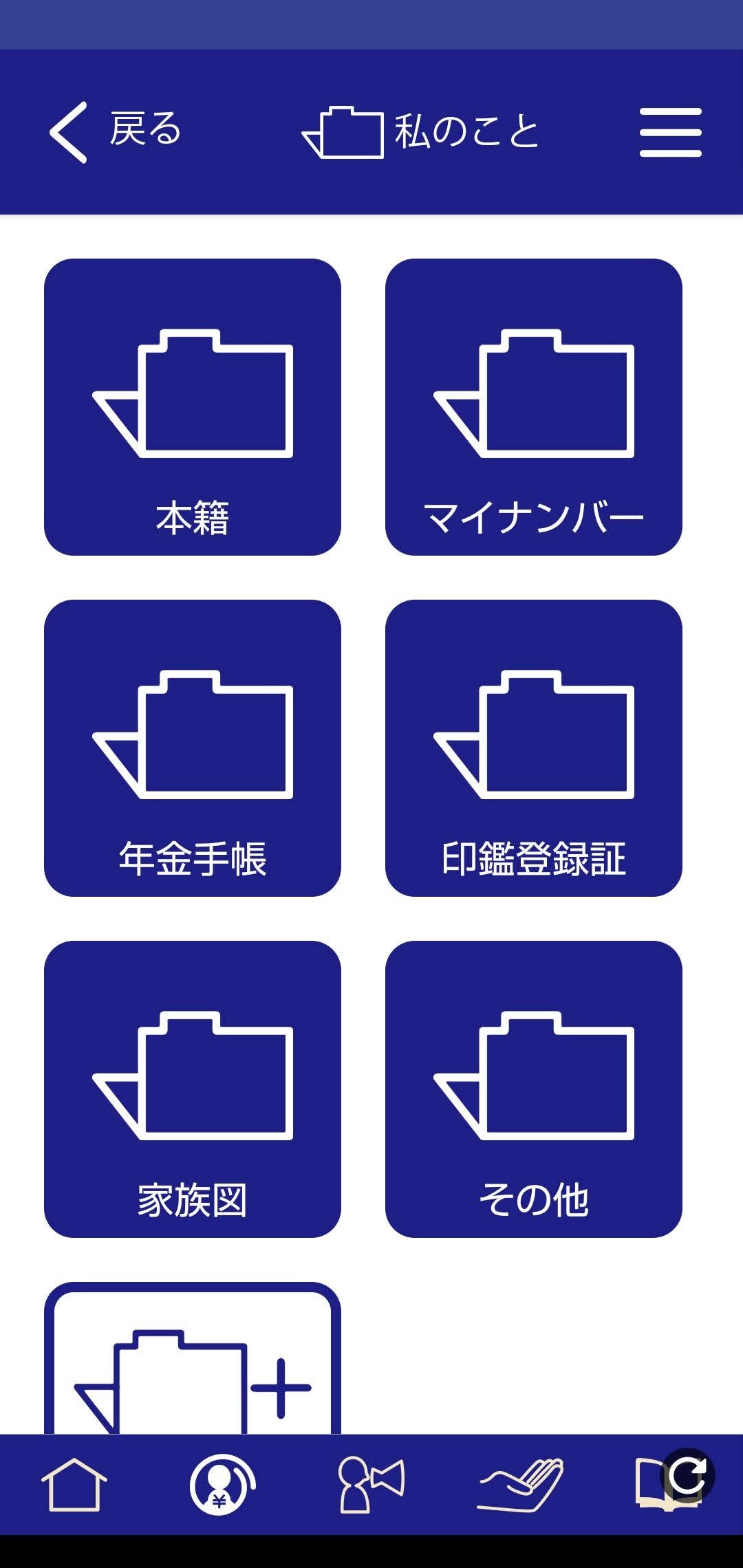 戻る
私のこと

本籍

マイナンバー

年金手帳

印鑑登録証

家族図

その他

¥