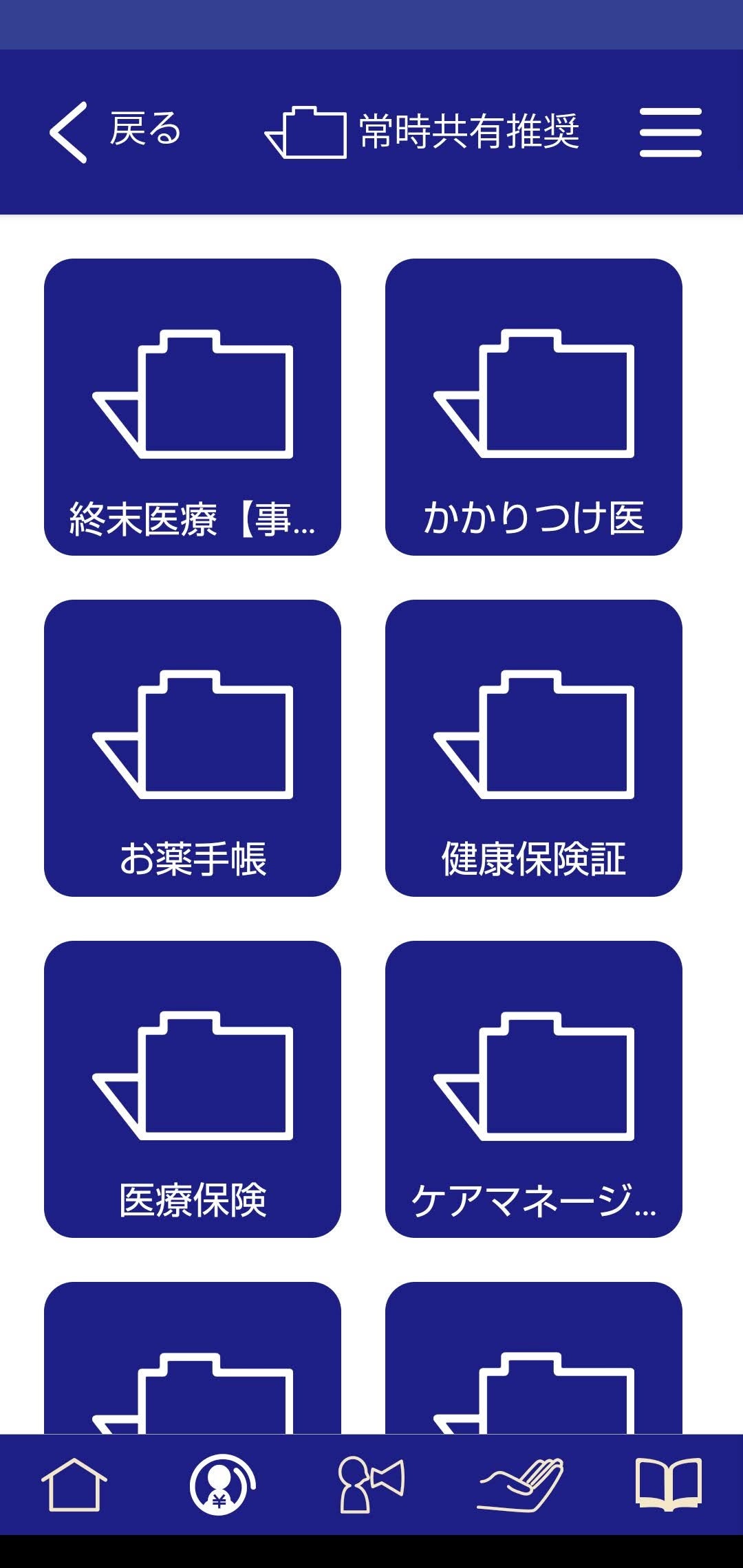 戻る

常時共有推奨

終末医療【事...

かかりつけ医

お薬手帳

健康保険証

医療保険

ケアマネージ...

¥