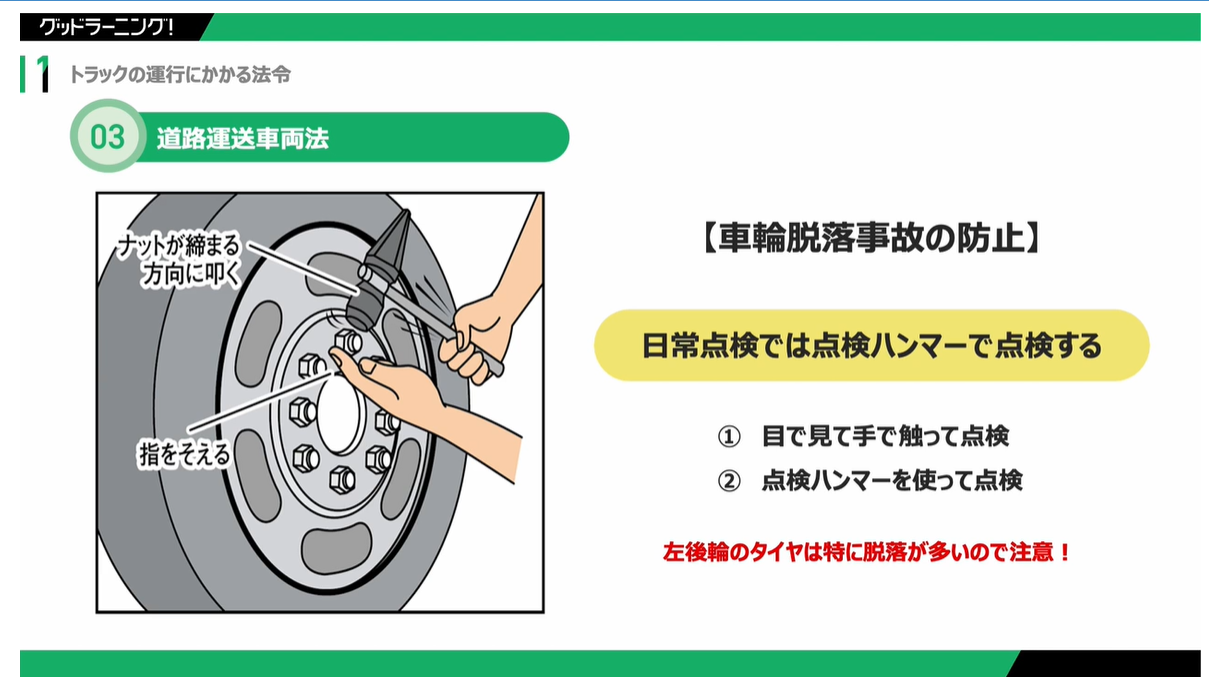 グッドラーニング!

1 トラックの運行にかかる法令

03 道路運送車両法

ナットが締まる方向に叩く

指をそえる

【車輪脱落事故の防止】

日常点検では点検ハンマーで点検する

① 目で見て手で触って点検
② 点検ハンマーを使って点検

左後輪のタイヤは特に脱落が多いので注意!