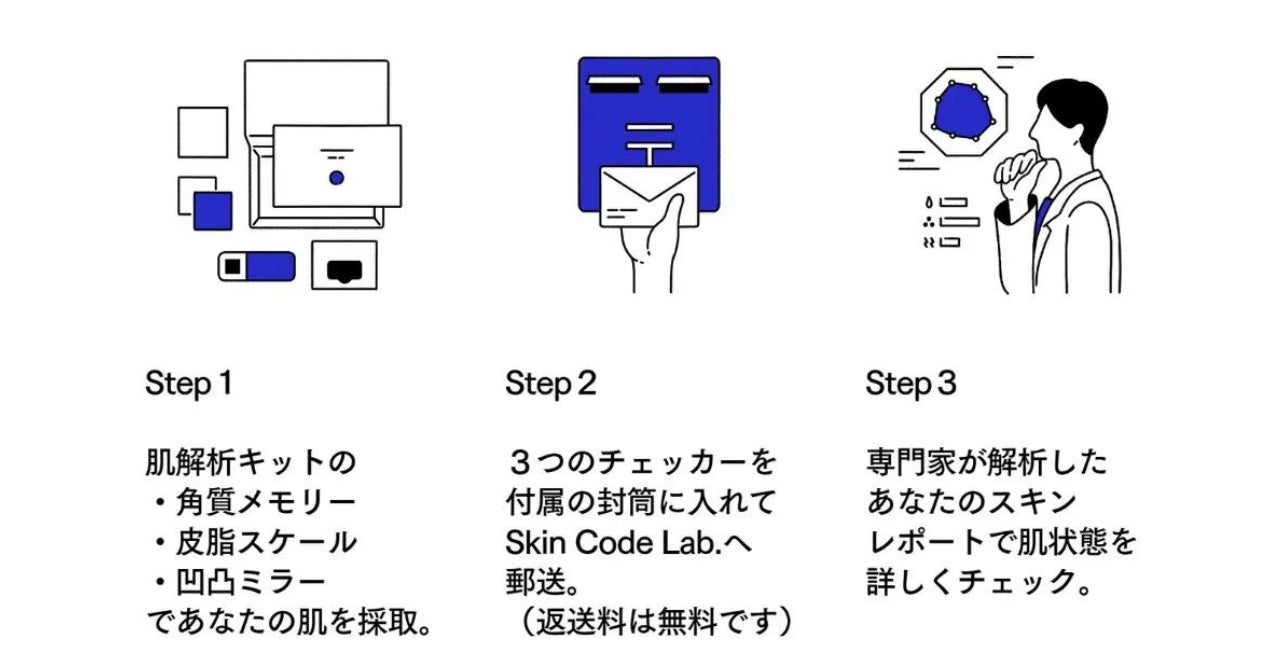 Step 1

肌解析キットの
・角質メモリー
・皮脂スケール
・凹凸ミラー
であなたの肌を採取。

Step 2

３つのチェッカーを付属の封筒に入れてSkin Code Lab.へ郵送。
（返送料は無料です）

Step 3

専門家が解析したあなたのスキンレポートで肌状態を詳しくチェック。