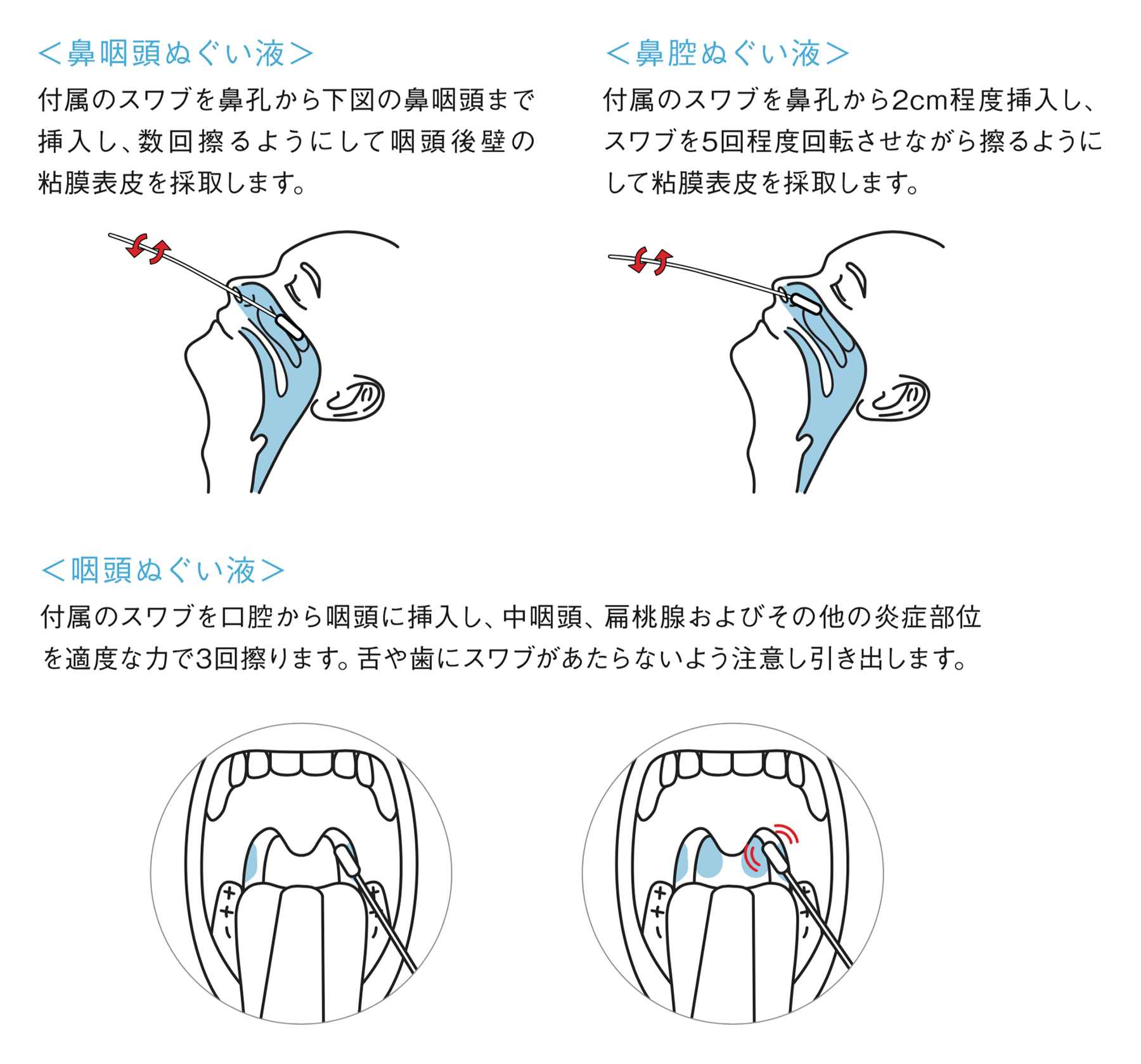 ＜鼻咽頭ぬぐい液＞

付属のスワブを鼻孔から下図の鼻咽頭まで挿入し、数回擦るようにして咽頭後壁の粘膜表皮を採取します。

＜鼻腔ぬぐい液＞

付属のスワブを鼻孔から2cm程度挿入し、スワブを5回程度回転させながら擦るようにして粘膜表皮を採取します。

＜咽頭ぬぐい液＞

付属のスワブを口腔から咽頭に挿入し、中咽頭、扁桃腺およびその他の炎症部位を適度な力で3回擦ります。舌や歯にスワブがあたらないよう注意し引き出します。