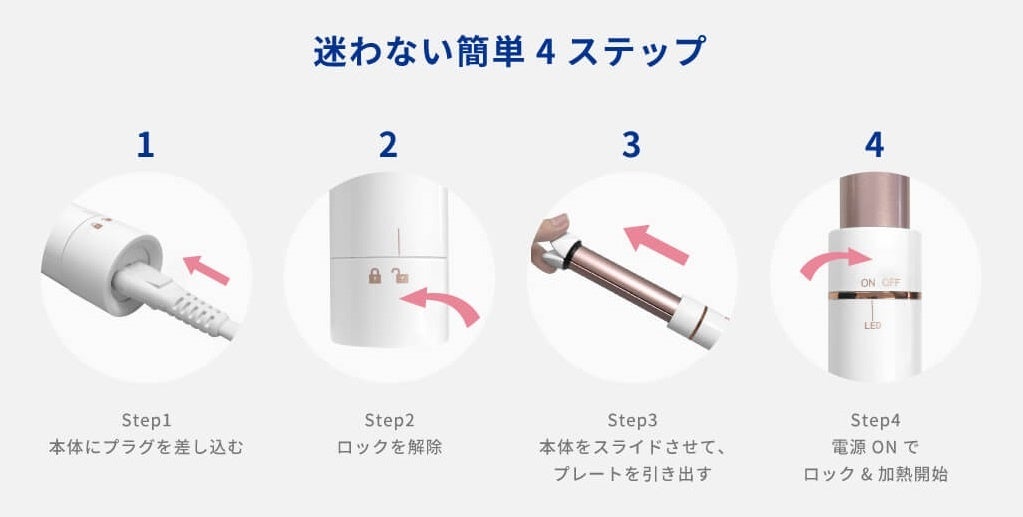 迷わない簡単 4 ステップ

1

Step1
本体にプラグを差し込む

2

Step2
ロックを解除

3

Step3
本体をスライドさせて、
プレートを引き出す

4

ON OFF

LED

Step4
電源 ON で
ロック & 加熱開始