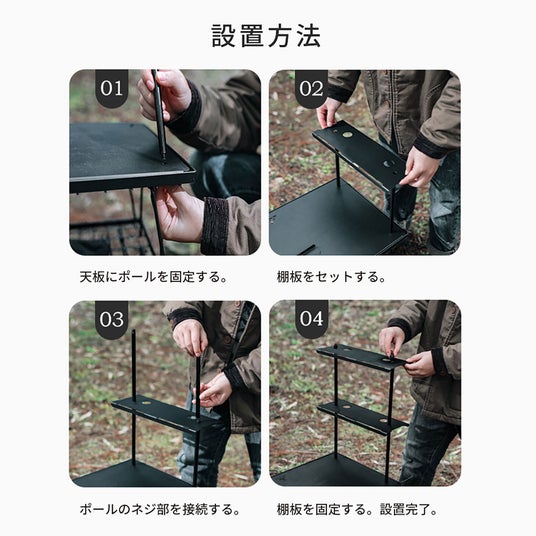 設置方法

01

天板にポールを固定する。

02

棚板をセットする。

03

ポールのネジ部を接続する。

04

棚板を固定する。設置完了。