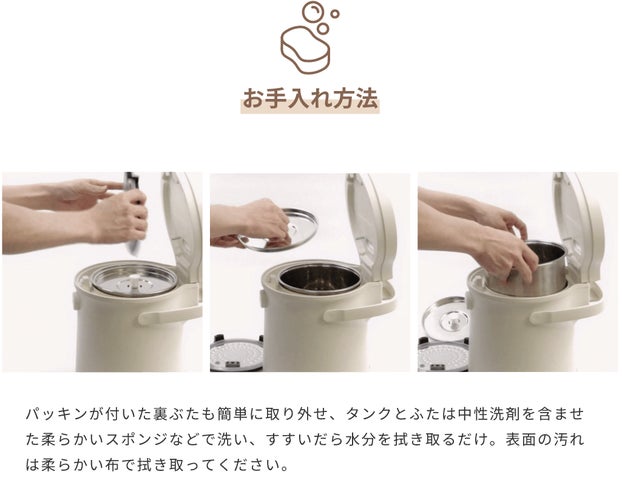 お手入れ方法

パッキンが付いた裏ぶたも簡単に取り外せ、タンクとふたは中性洗剤を含ませた柔らかいスポンジなどで洗い、すすいだら水分を拭き取るだけ。表面の汚れは柔らかい布で拭き取ってください。