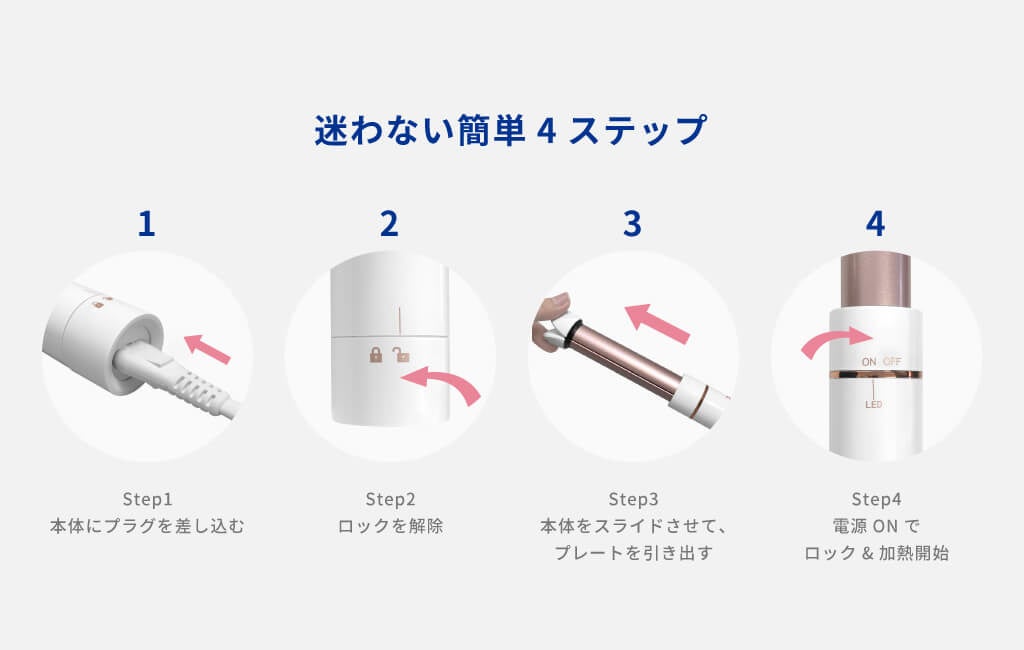 迷わない簡単 4 ステップ

1

Step1
本体にプラグを差し込む

2

Step2
ロックを解除

3

Step3
本体をスライドさせて、
プレートを引き出す

4

ON OFF

LED

Step4
電源 ON で
ロック & 加熱開始