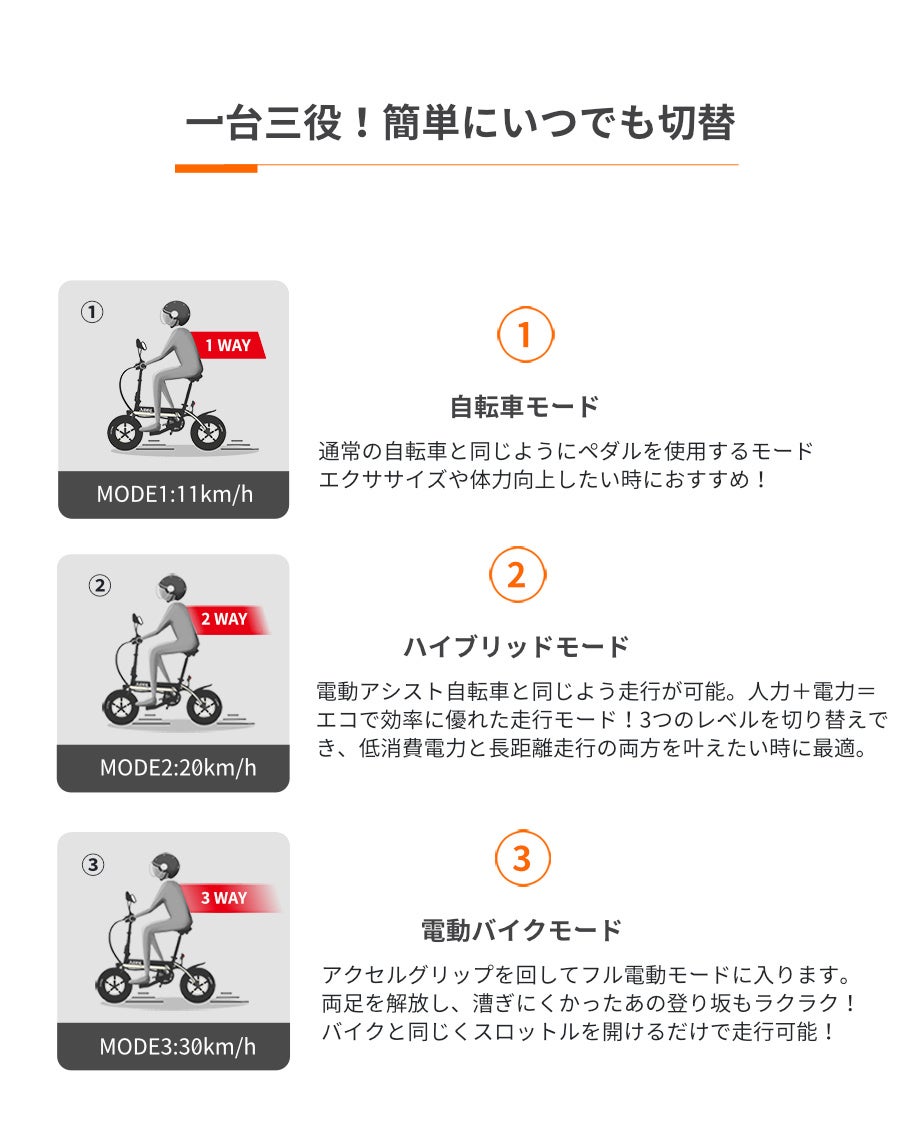 一台三役！簡単にいつでも切替

①

1 WAY

MODE1:11km/h

1

自転車モード

通常の自転車と同じようにペダルを使用するモード
エクササイズや体力向上したい時におすすめ！

②

2 WAY

MODE2:20km/h

2

ハイブリッドモード

電動アシスト自転車と同じよう走行が可能。人力＋電力＝エコで効率に優れた走行モード！3つのレベルを切り替えでき、低消費電力と長距離走行の両方を叶えたい時に最適。

③

3 WAY

MODE3:30km/h

3

電動バイクモード

アクセルグリップを回してフル電動モードに入ります。
両足を解放し、漕ぎにくかったあの登り坂もラクラク！
バイクと同じくスロットルを開けるだけで走行可能！